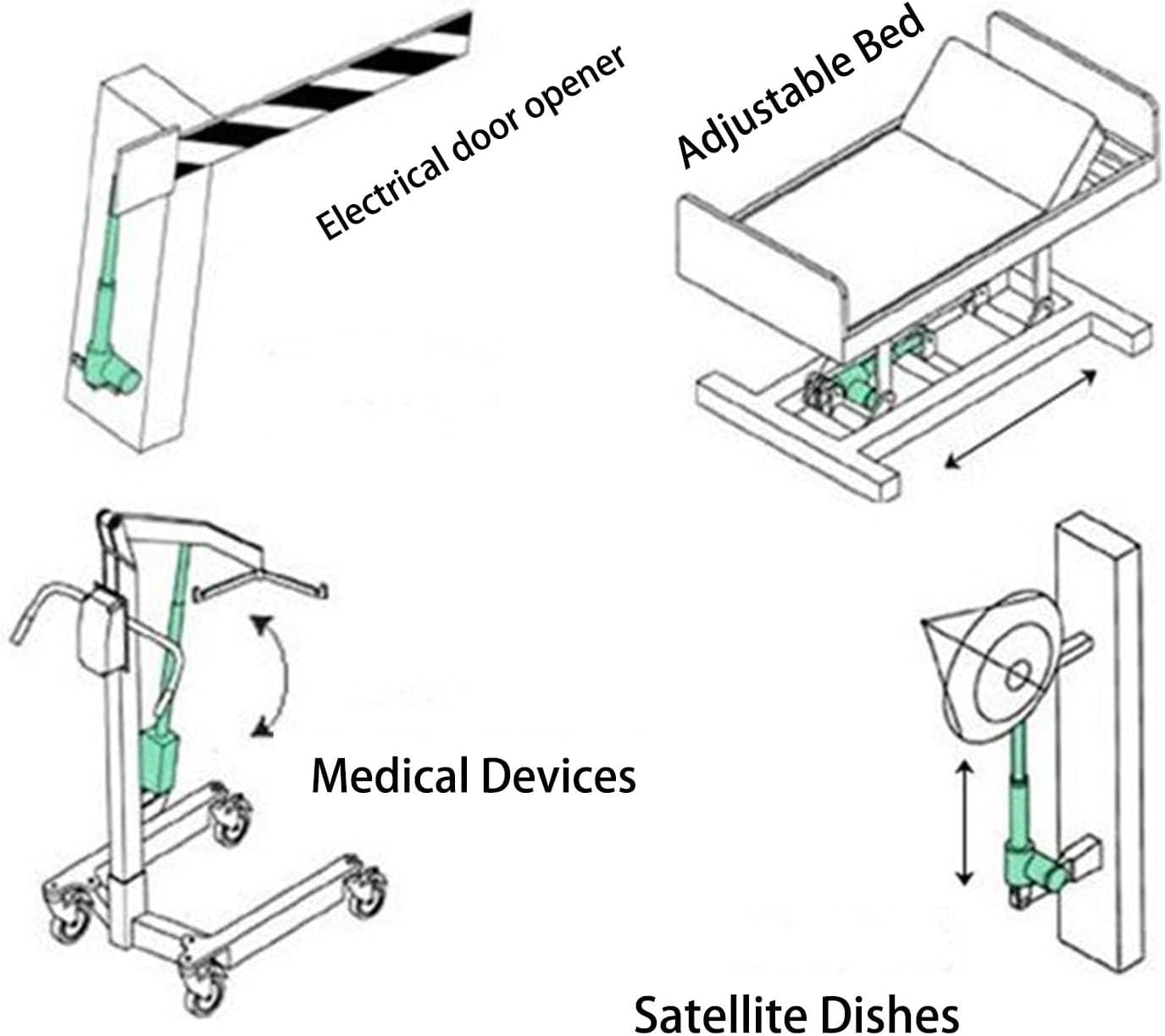 Electrical door opener

Adjustable Bed

Medical Devices

Satellite Dishes