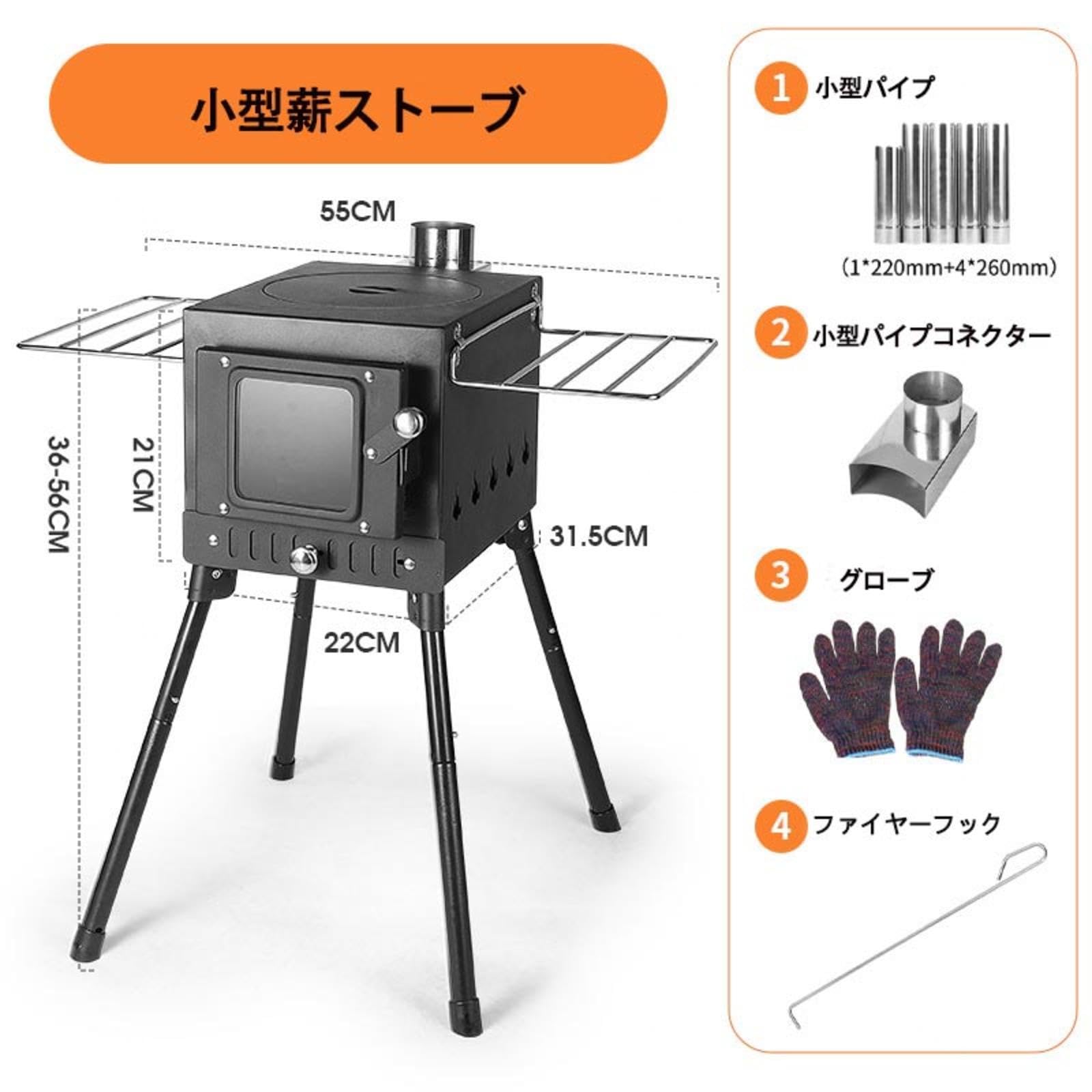 小型薪ストーブ

55CM

36-56CM

21CM

31.5CM

22CM

1 小型パイプ

(1*220mm+4*260mm)

2 小型パイプコネクター

3 グローブ

4 ファイヤーフック