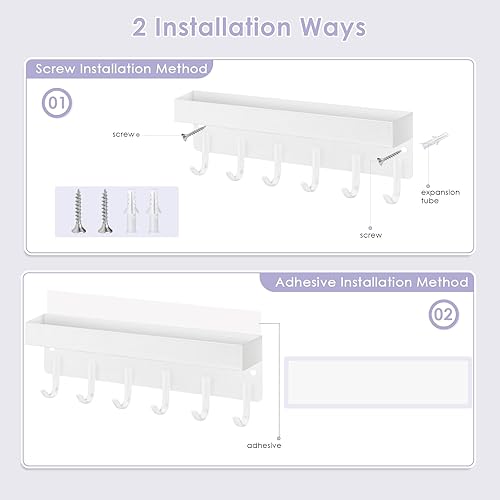 2 Installation Ways

Screw Installation Method

01

screw

expansion tube

screw

Adhesive Installation Method

02

adhesive