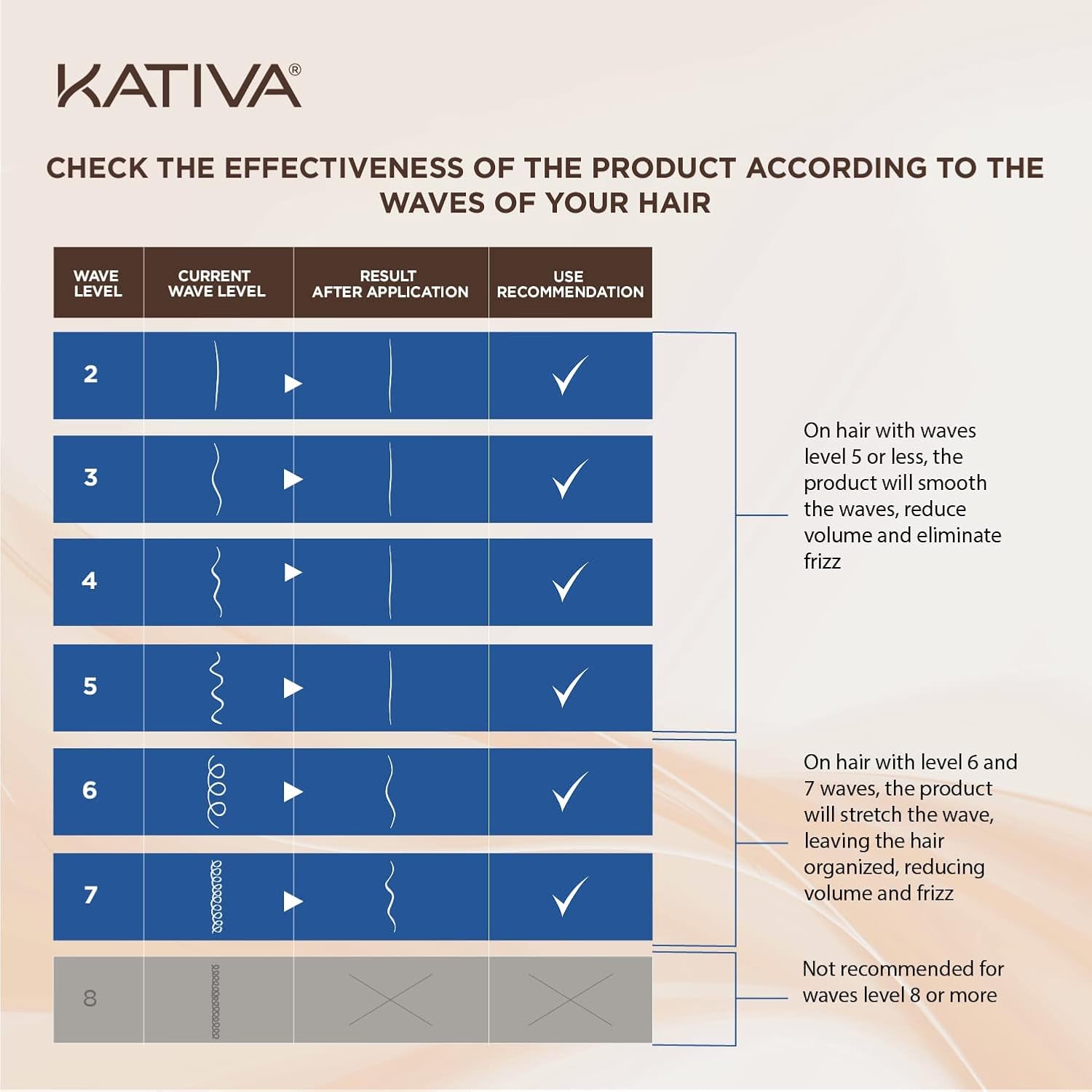 KATIVA®

CHECK THE EFFECTIVENESS OF THE PRODUCT ACCORDING TO THE WAVES OF YOUR HAIR

| WAVE LEVEL | CURRENT WAVE LEVEL | RESULT AFTER APPLICATION | USE RECOMMENDATION |
|---|---|---|---|
| 2 | | | ✓ |
| 3 | | | ✓ |
| 4 | | | ✓ |
| 5 | | | ✓ |
| 6 | | | ✓ |
| 7 | | | ✓ |
| 8 | | | |

On hair with waves level 5 or less, the product will smooth the waves, reduce volume and eliminate frizz

On hair with level 6 and 7 waves, the product will stretch the wave, leaving the hair organized, reducing volume and frizz

Not recommended for waves level 8 or more