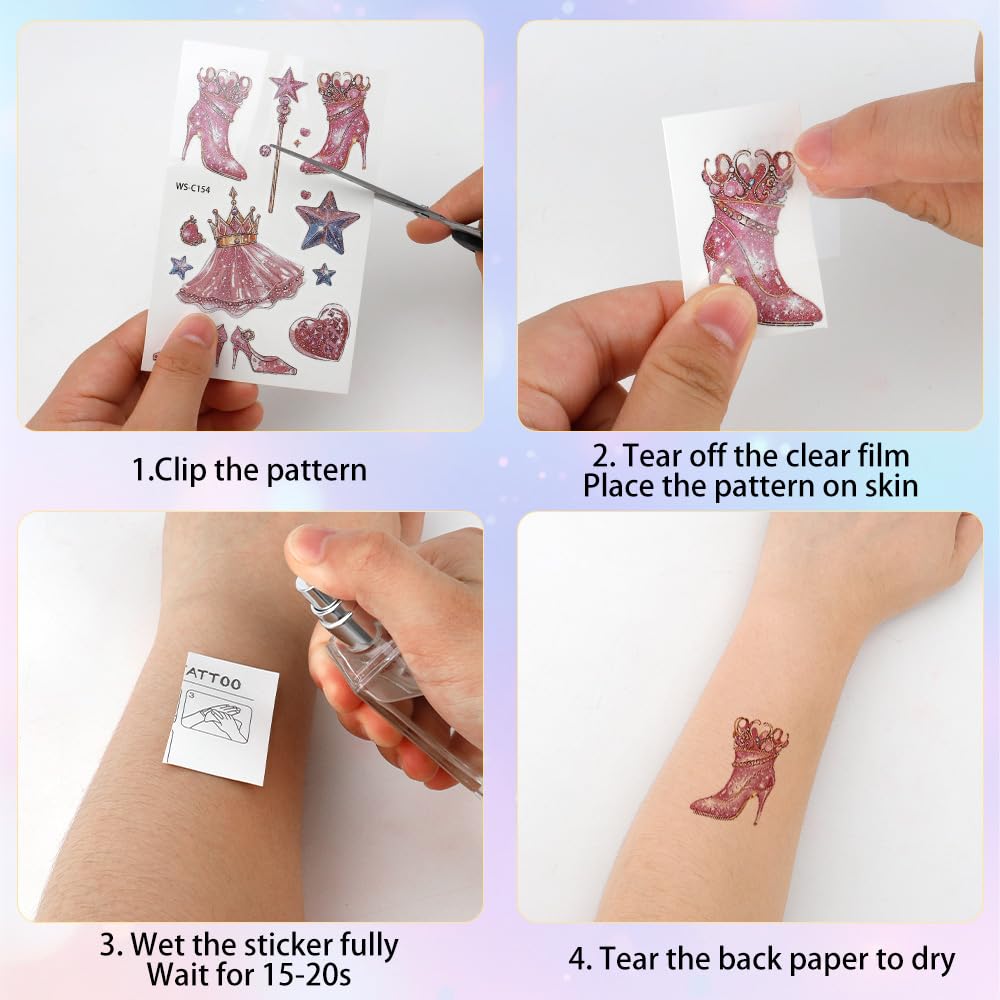 WS-C154

1.Clip the pattern

2. Tear off the clear film
Place the pattern on skin

ATTOO

3. Wet the sticker fully
Wait for 15-20s

4. Tear the back paper to dry