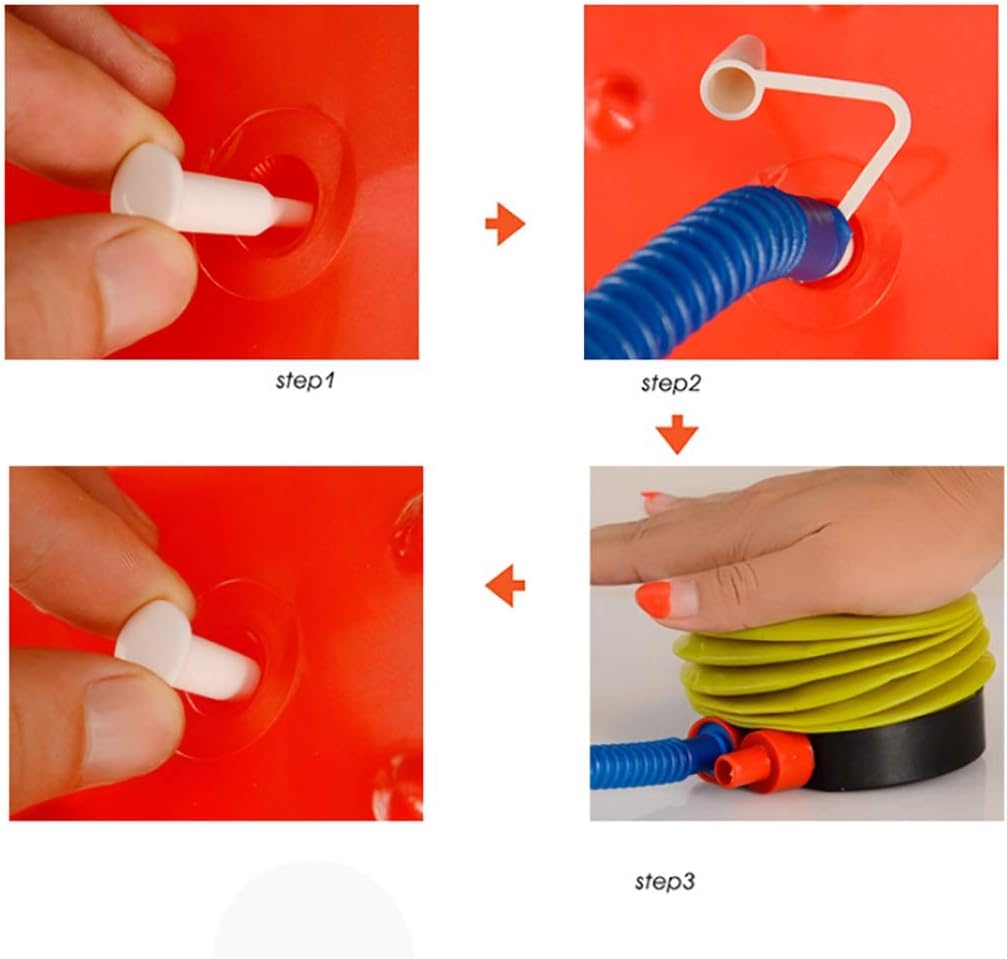 step1

step2

step3