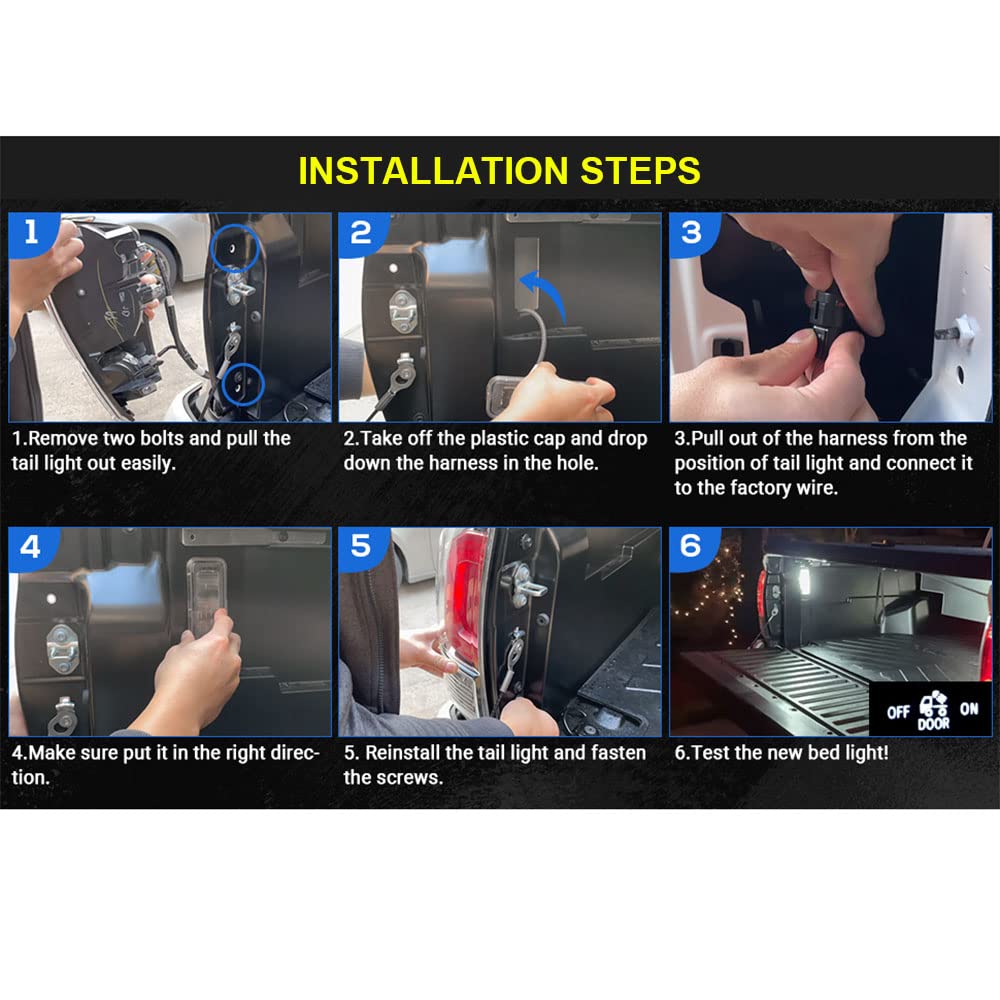 INSTALLATION STEPS

1

1.Remove two bolts and pull the tail light out easily.

2

2.Take off the plastic cap and drop down the harness in the hole.

3

3.Pull out of the harness from the position of tail light and connect it to the factory wire.

4

4.Make sure put it in the right direction.

5

5. Reinstall the tail light and fasten the screws.

6

OFF DOOR ON

6.Test the new bed light!