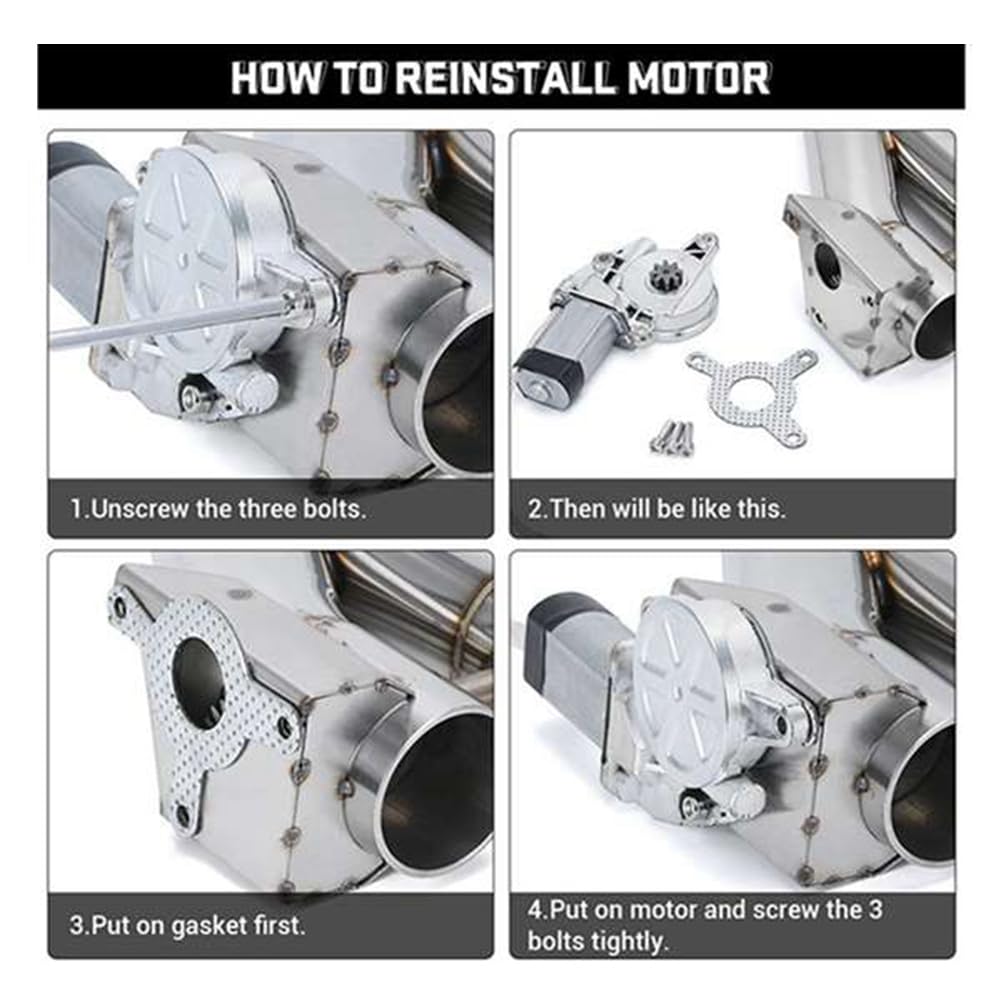 HOW TO REINSTALL MOTOR

1.Unscrew the three bolts.

2.Then will be like this.

3.Put on gasket first.

4.Put on motor and screw the 3 bolts tightly.