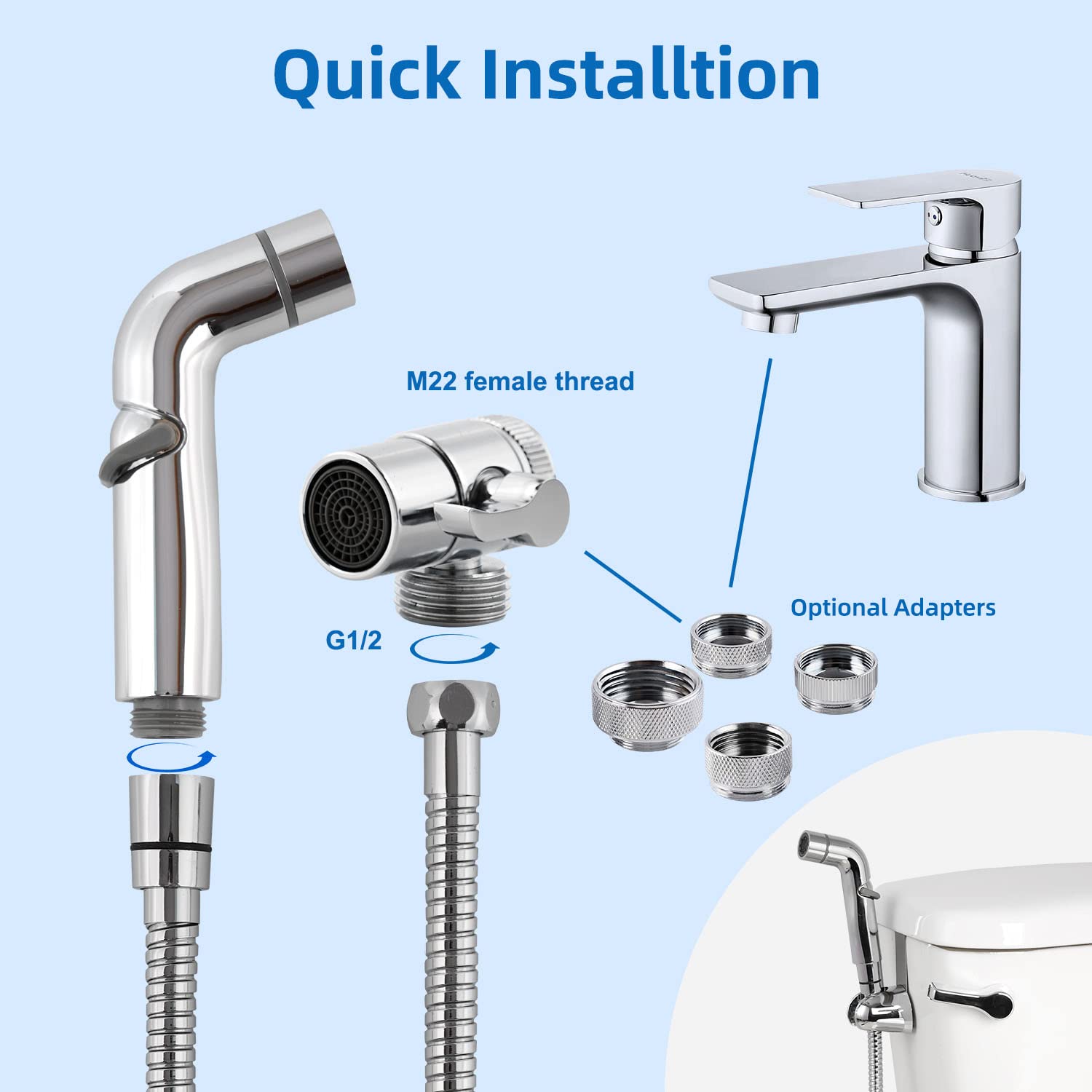 Quick Installtion

M22 female thread

G1/2

Optional Adapters