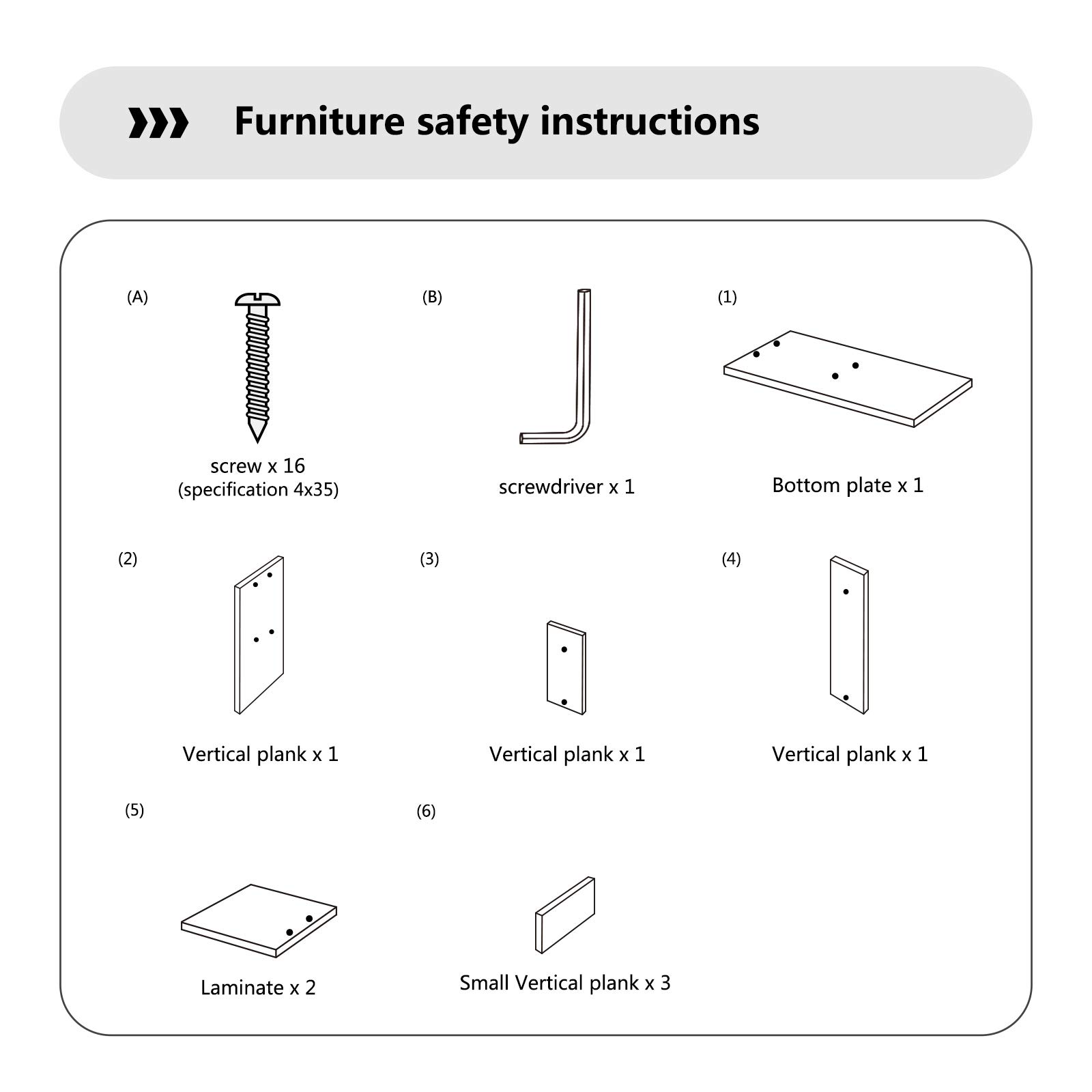 Furniture safety instructions

(A)
screw x 16
(specification 4x35)

(B)
screwdriver x 1

(1)
Bottom plate x 1

(2)
Vertical plank x 1

(3)
Vertical plank x 1

(4)
Vertical plank x 1

(5)
Laminate x 2

(6)
Small Vertical plank x 3