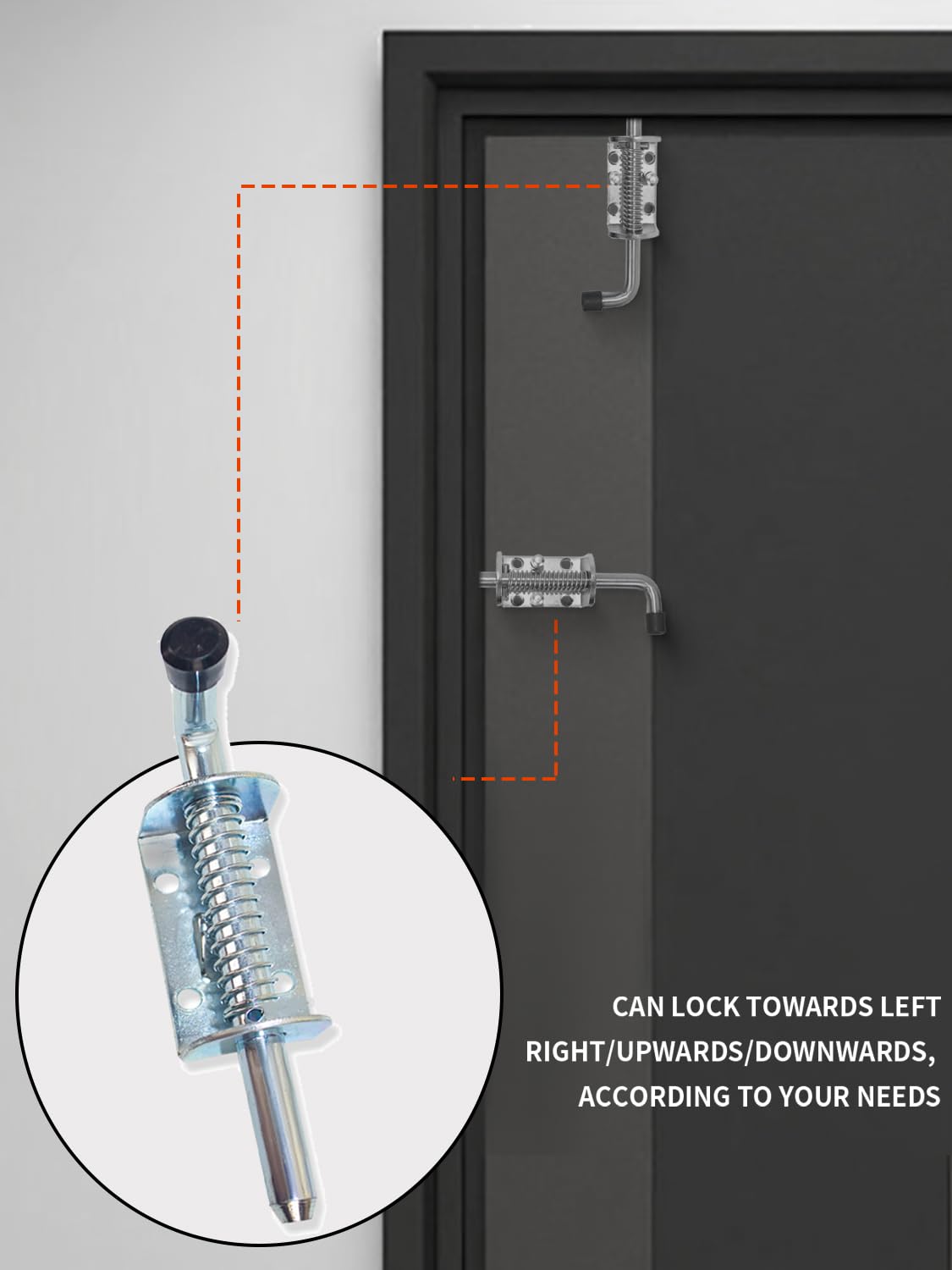 CAN LOCK TOWARDS LEFT RIGHT/UPWARDS/DOWNWARDS, ACCORDING TO YOUR NEEDS