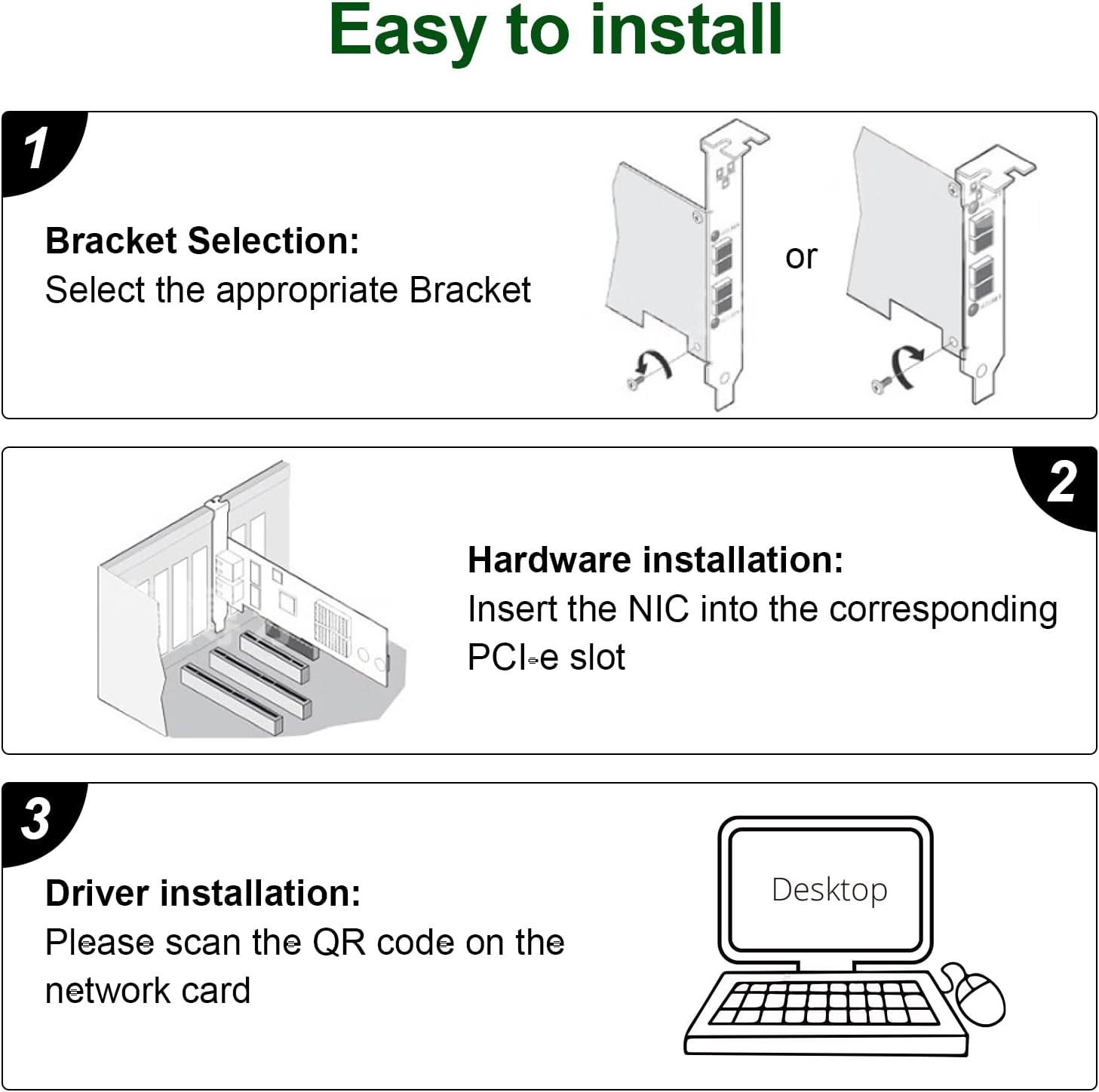 Easy to install

1

Bracket Selection:
Select the appropriate Bracket

or

2

Hardware installation:
Insert the NIC into the corresponding PCI-e slot

3

Driver installation:
Please scan the QR code on the network card

Desktop