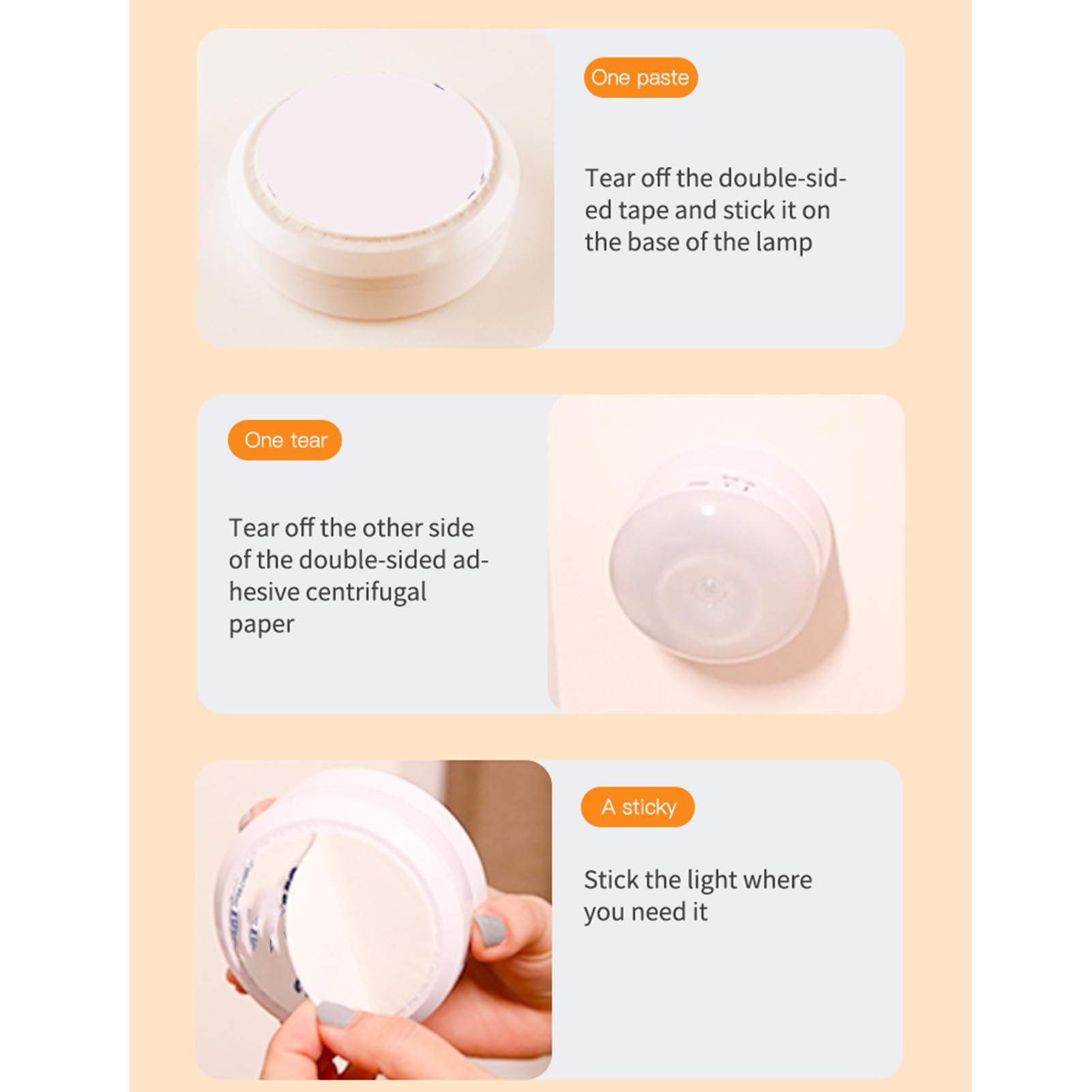 One paste

Tear off the double-sided tape and stick it on the base of the lamp

One tear

Tear off the other side of the double-sided adhesive centrifugal paper

A sticky

Stick the light where you need it