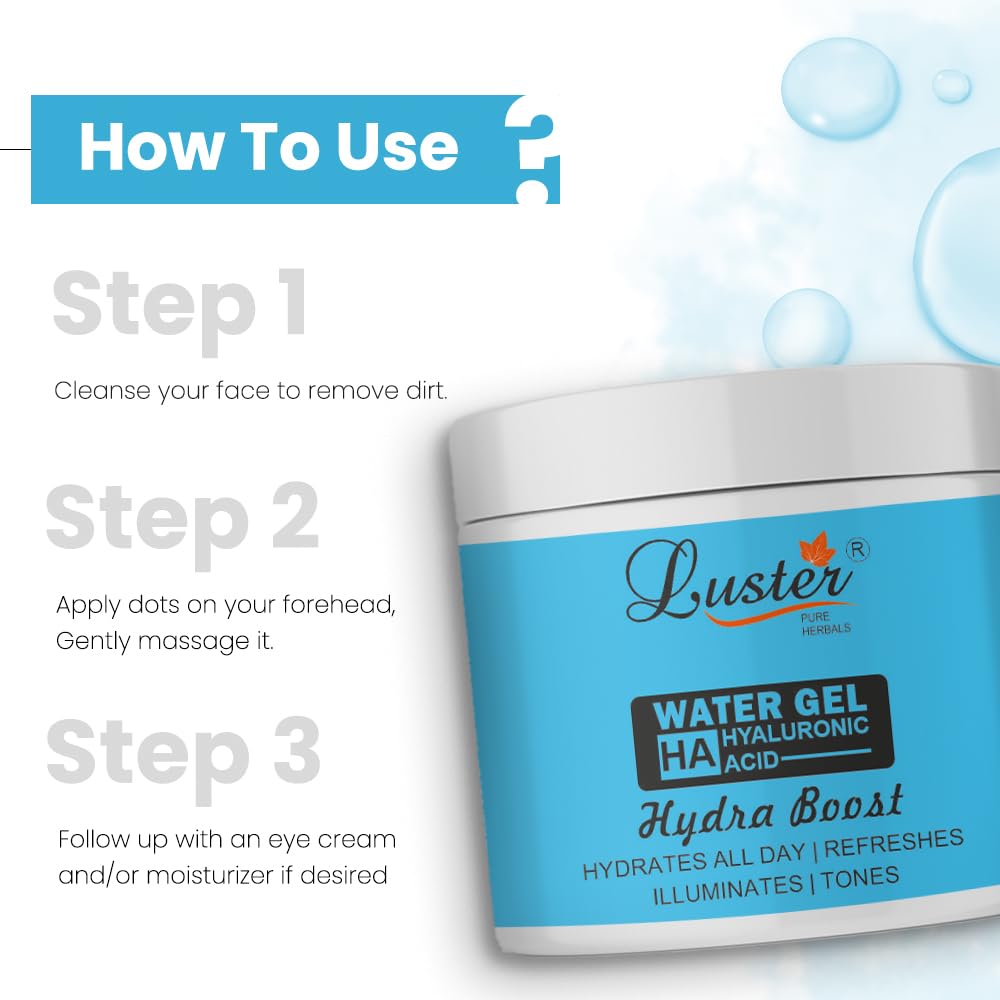 How To Use ?

Step 1

Cleanse your face to remove dirt.

Step 2

Apply dots on your forehead, Gently massage it.

Step 3

Follow up with an eye cream and/or moisturizer if desired

Luster ®
PURE HERBALS

WATER GEL
HA HYALURONIC ACID

Hydra Boost

HYDRATES ALL DAY | REFRESHES
ILLUMINATES | TONES