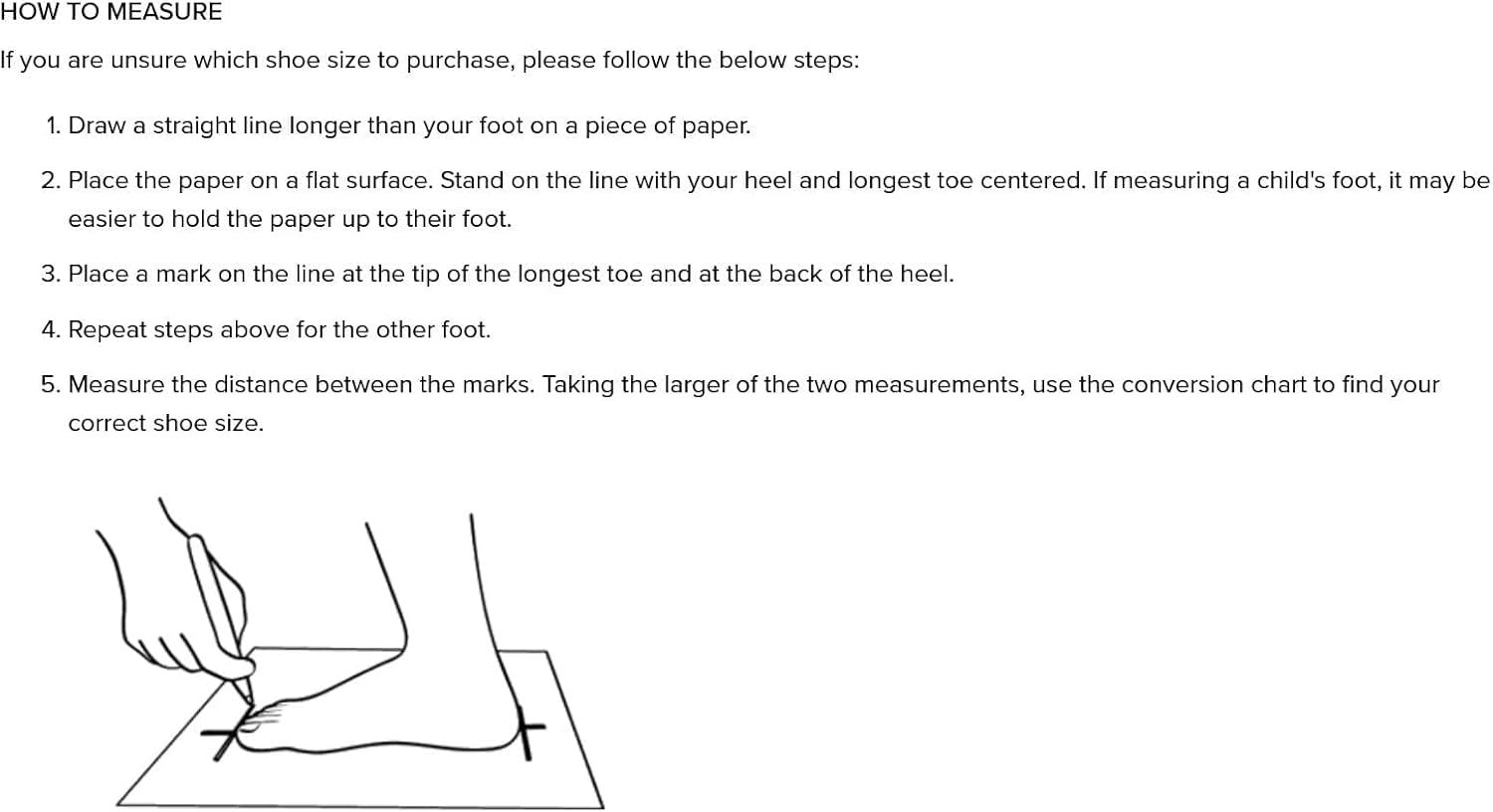 HOW TO MEASURE

If you are unsure which shoe size to purchase, please follow the below steps:

1. Draw a straight line longer than your foot on a piece of paper.

2. Place the paper on a flat surface. Stand on the line with your heel and longest toe centered. If measuring a child's foot, it may be easier to hold the paper up to their foot.

3. Place a mark on the line at the tip of the longest toe and at the back of the heel.

4. Repeat steps above for the other foot.

5. Measure the distance between the marks. Taking the larger of the two measurements, use the conversion chart to find your correct shoe size.