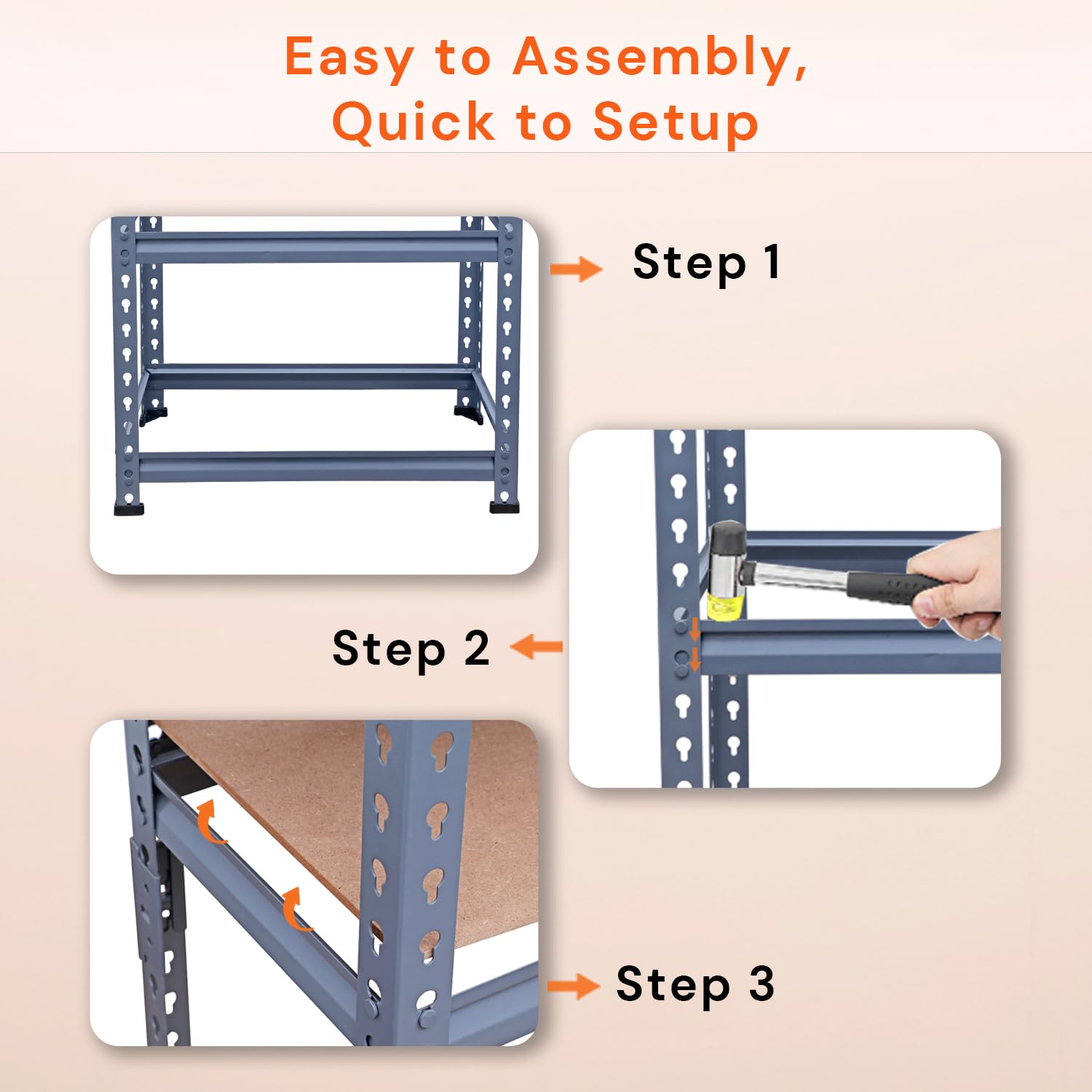 Easy to Assembly,
Quick to Setup

Step 1

Step 2

Step 3