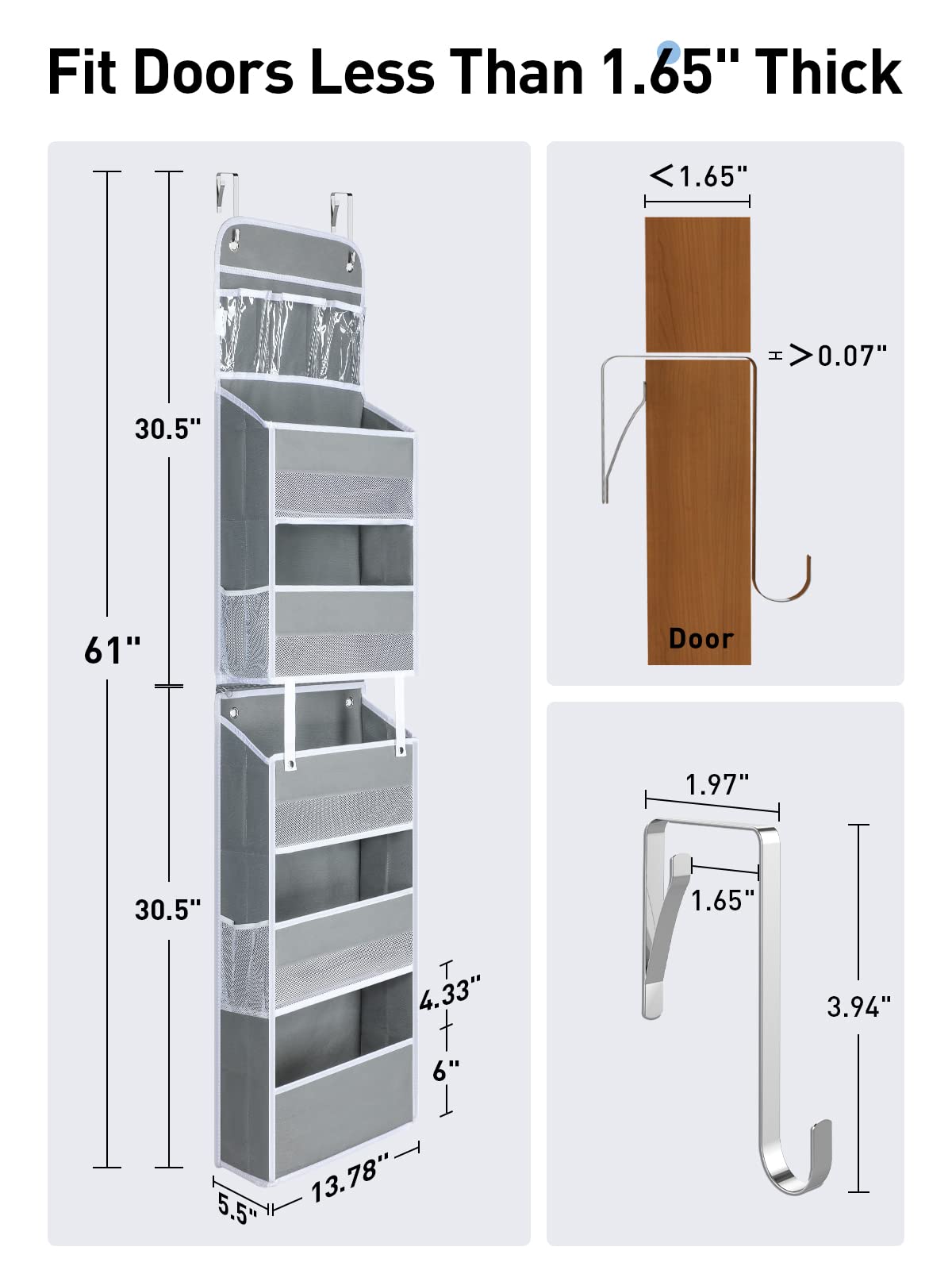 Fit Doors Less Than 1.65" Thick

30.5"

61"

30.5"

4.33"

6"

5.5"

13.78"

<1.65"

>0.07"

Door

1.97"

1.65"

3.94"