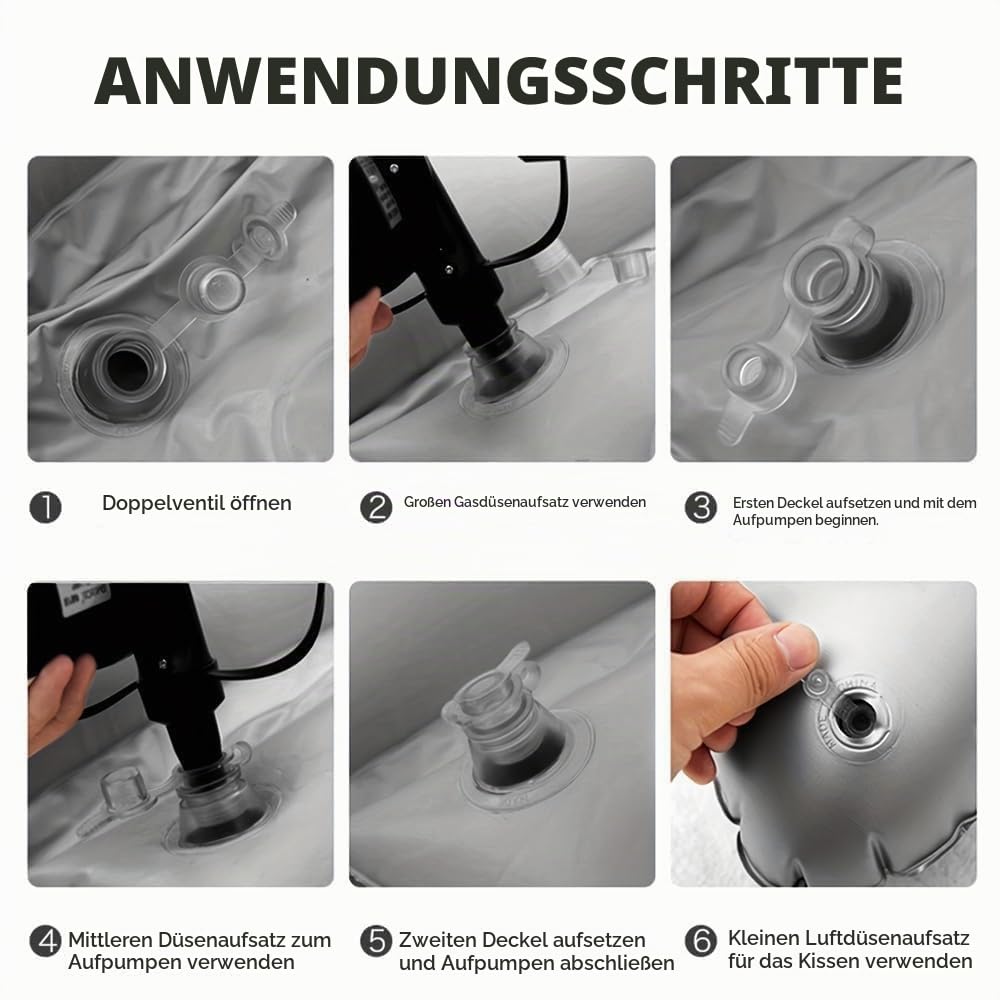 ANWENDUNGSSCHRITTE

1 Doppelventil öffnen

2 Großen Gasdüsenaufsatz verwenden

3 Ersten Deckel aufsetzen und mit dem Aufpumpen beginnen.

4 Mittleren Düsenaufsatz zum Aufpumpen verwenden

5 Zweiten Deckel aufsetzen und Aufpumpen abschließen

6 Kleinen Luftdüsenaufsatz für das Kissen verwenden