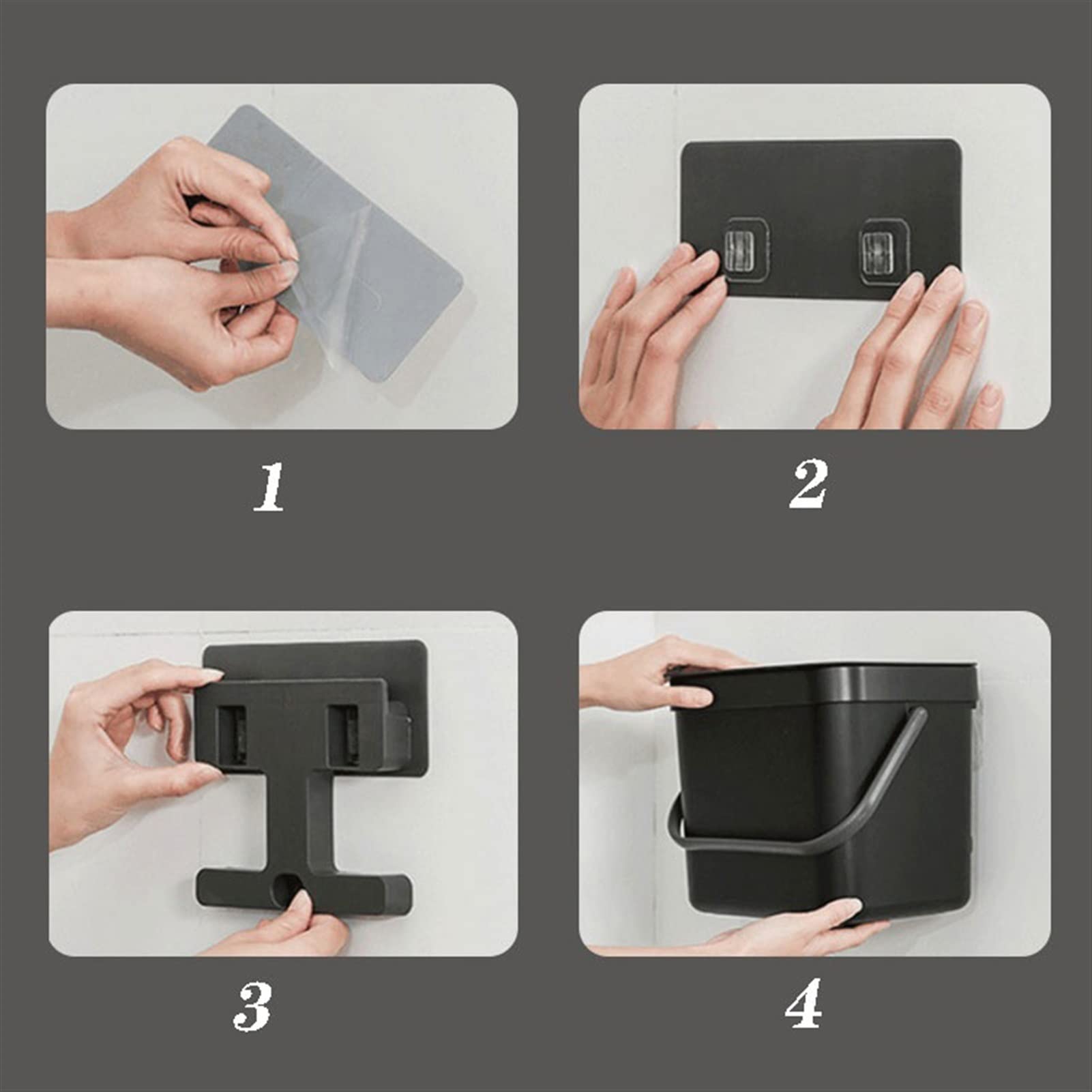 1

2

3

4