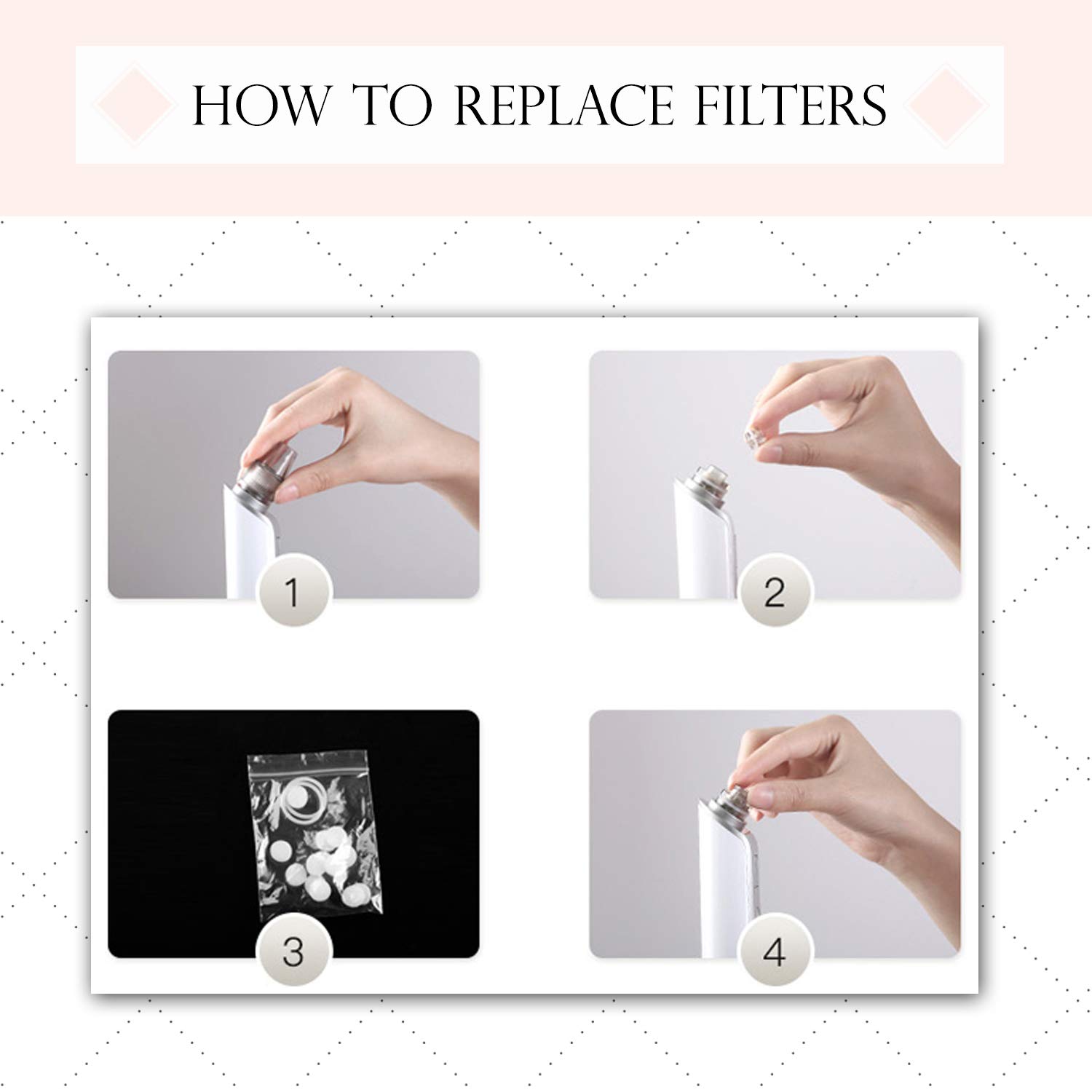 HOW TO REPLACE FILTERS

1

2

3

4