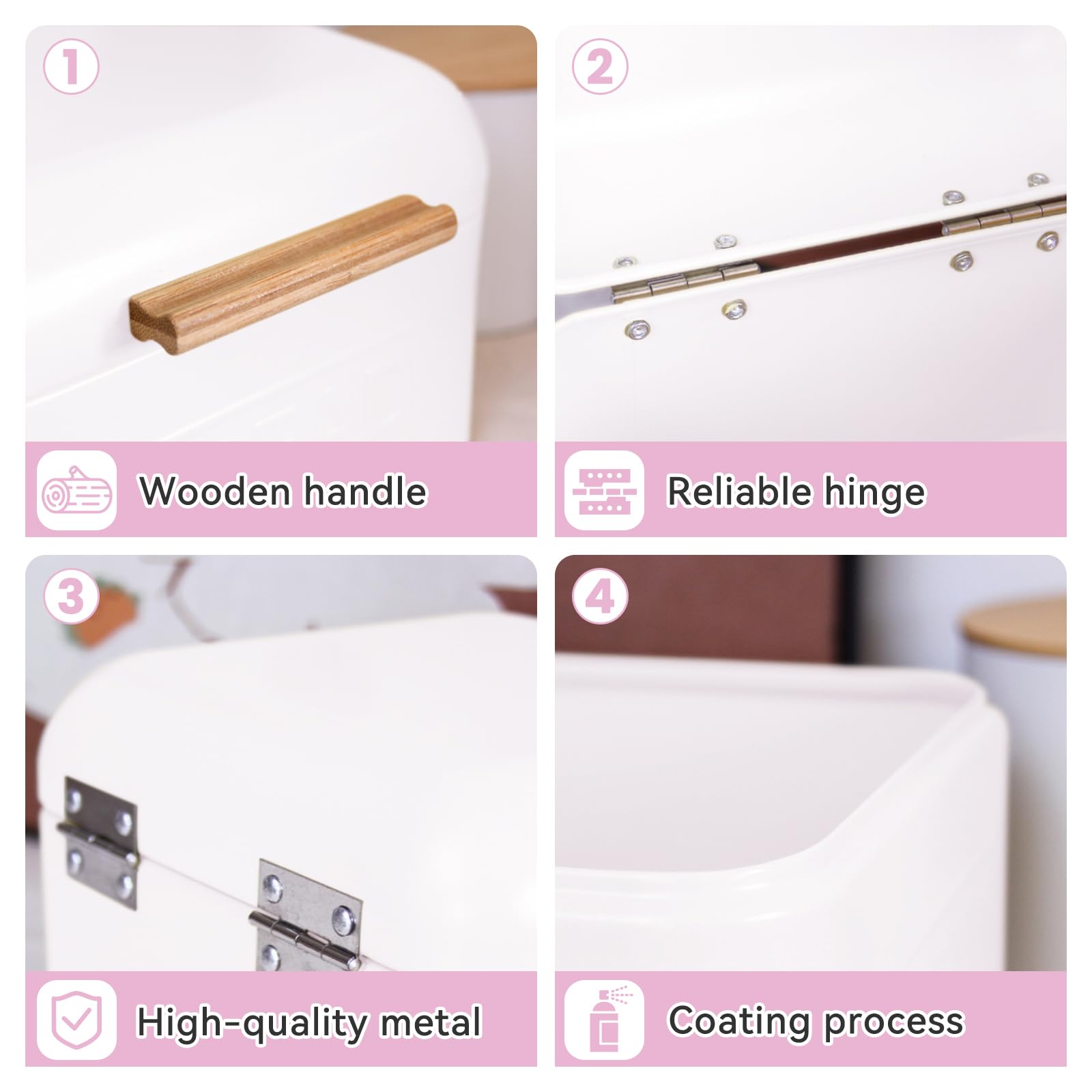 1

Wooden handle

2

Reliable hinge

3

High-quality metal

4

Coating process