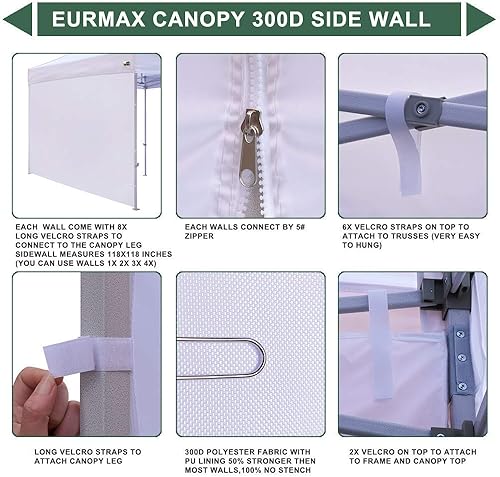 EURMAX CANOPY 300D SIDE WALL

EACH WALL COME WITH 8X LONG VELCRO STRAPS TO CONNECT TO THE CANOPY LEG SIDEWALL MEASURES 118X118 INCHES (YOU CAN USE WALLS 1X 2X 3X 4X)

EACH WALLS CONNECT BY 5# ZIPPER

6X VELCRO STRAPS ON TOP TO ATTACH TO TRUSSES (VERY EASY TO HUNG)

LONG VELCRO STRAPS TO ATTACH CANOPY LEG

300D POLYESTER FABRIC WITH PU LINING 50% STRONGER THEN MOST WALLS,100% NO STENCH

2X VELCRO ON TOP TO ATTACH TO FRAME AND CANOPY TOP