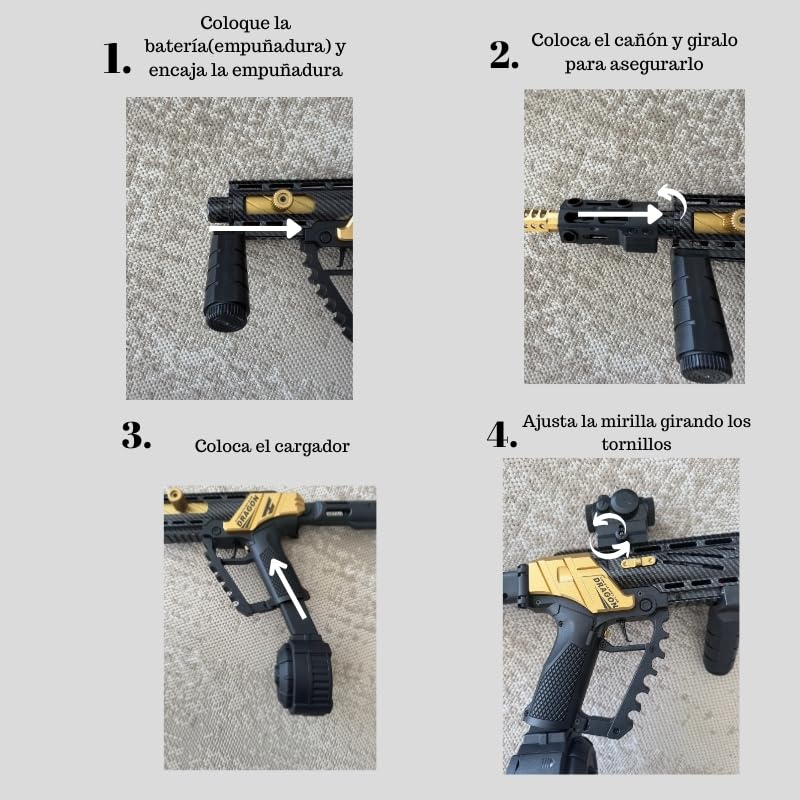 1. Coloque la batería(empuñadura) y encaja la empuñadura

2. Coloca el cañón y giralo para asegurarlo

3. Coloca el cargador

DRAGON

4. Ajusta la mirilla girando los tornillos

DRAGON