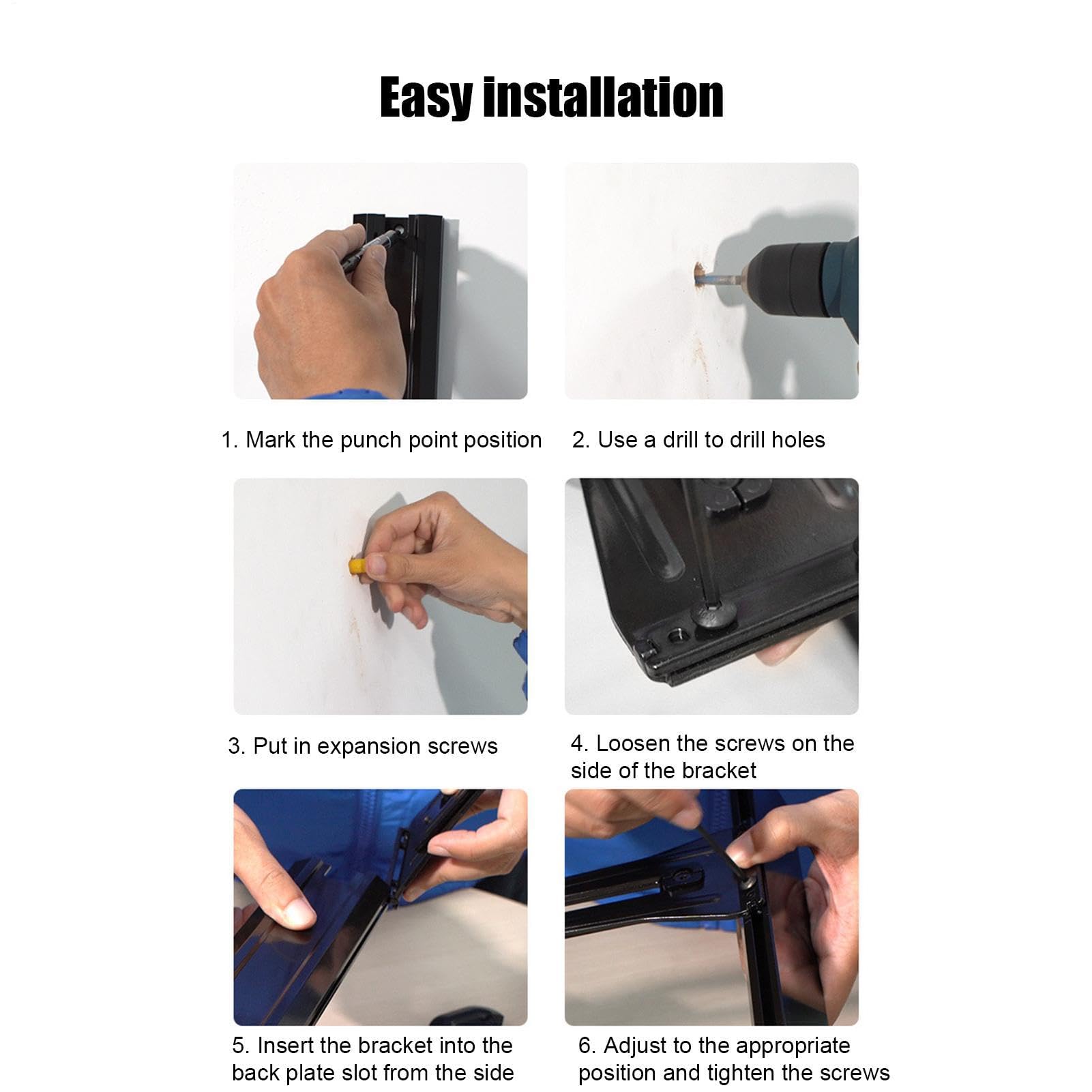 Easy installation

1. Mark the punch point position

2. Use a drill to drill holes

3. Put in expansion screws

4. Loosen the screws on the side of the bracket

5. Insert the bracket into the back plate slot from the side

6. Adjust to the appropriate position and tighten the screws