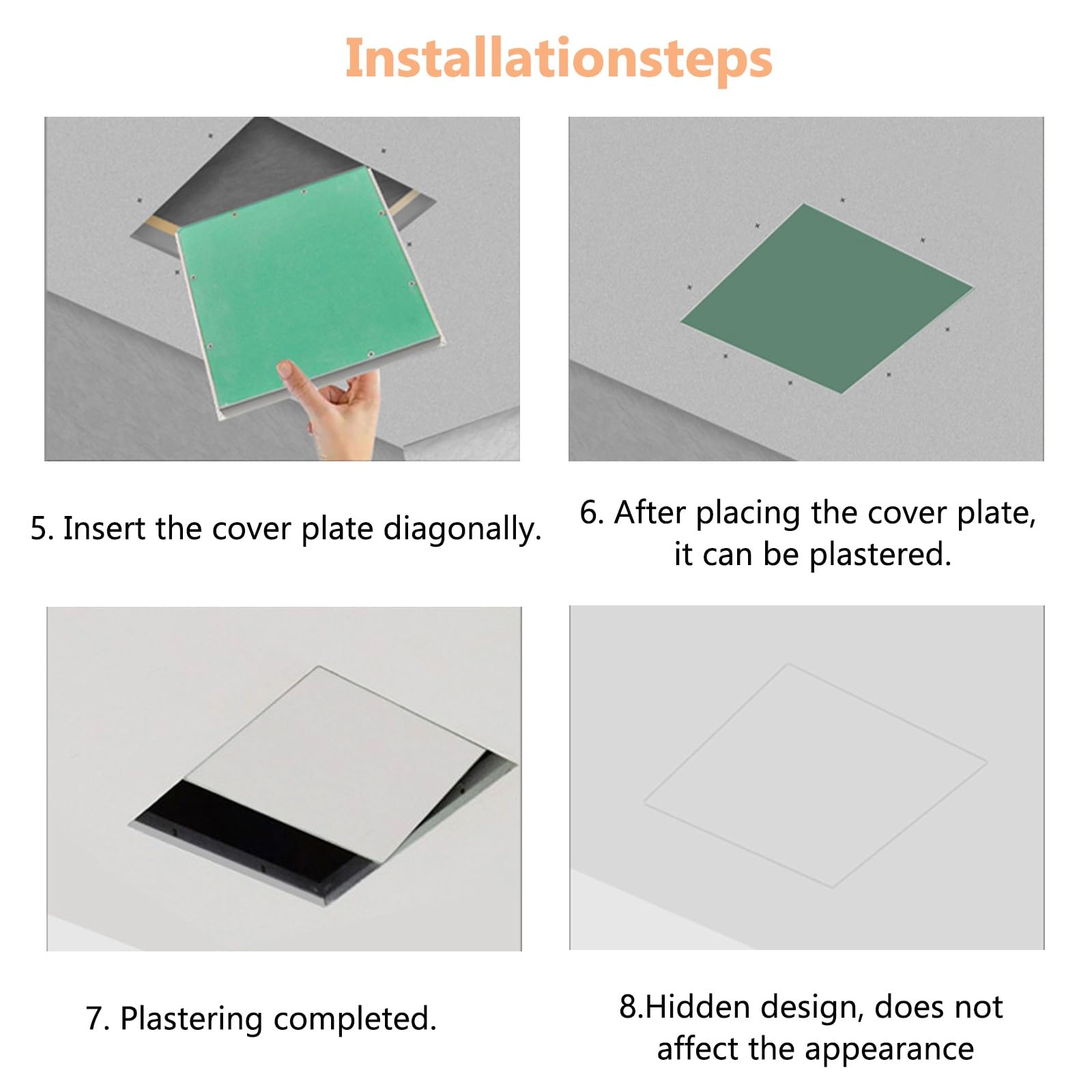 Installationsteps

5. Insert the cover plate diagonally.

6. After placing the cover plate, it can be plastered.

7. Plastering completed.

8.Hidden design, does not affect the appearance