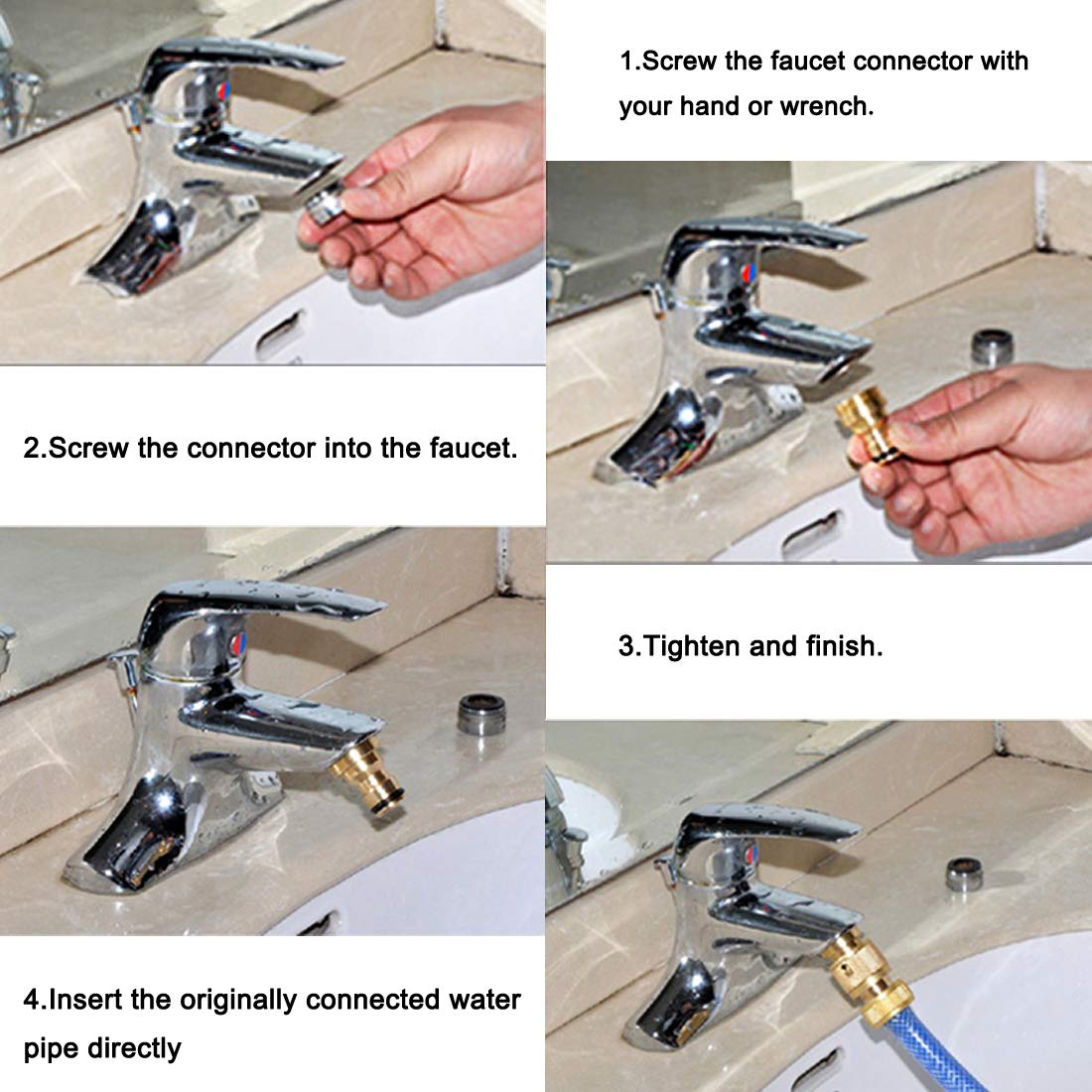 1.Screw the faucet connector with your hand or wrench.

2.Screw the connector into the faucet.

3.Tighten and finish.

4.Insert the originally connected water pipe directly