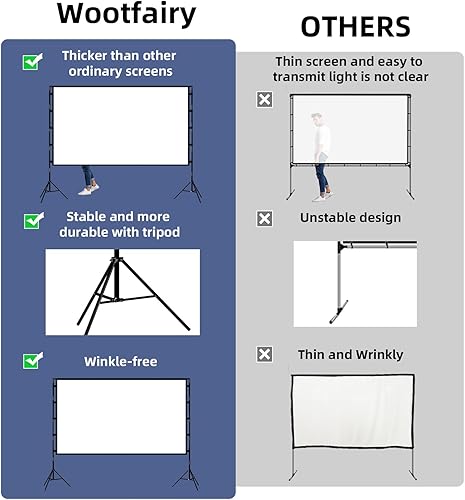 Wootfairy

Thicker than other ordinary screens

Stable and more durable with tripod

Winkle-free

OTHERS

Thin screen and easy to transmit light is not clear

Unstable design

Thin and Wrinkly