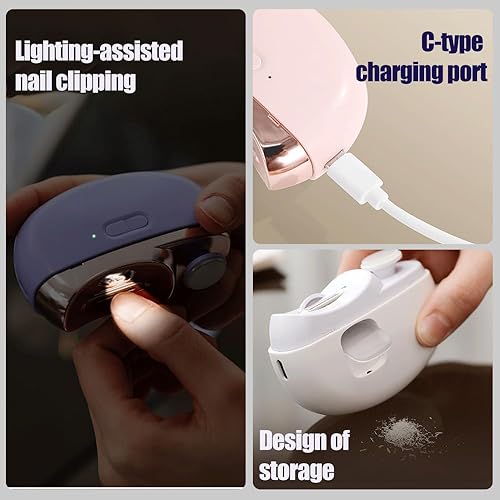 Lighting-assisted nail clipping

C-type charging port

Design of storage