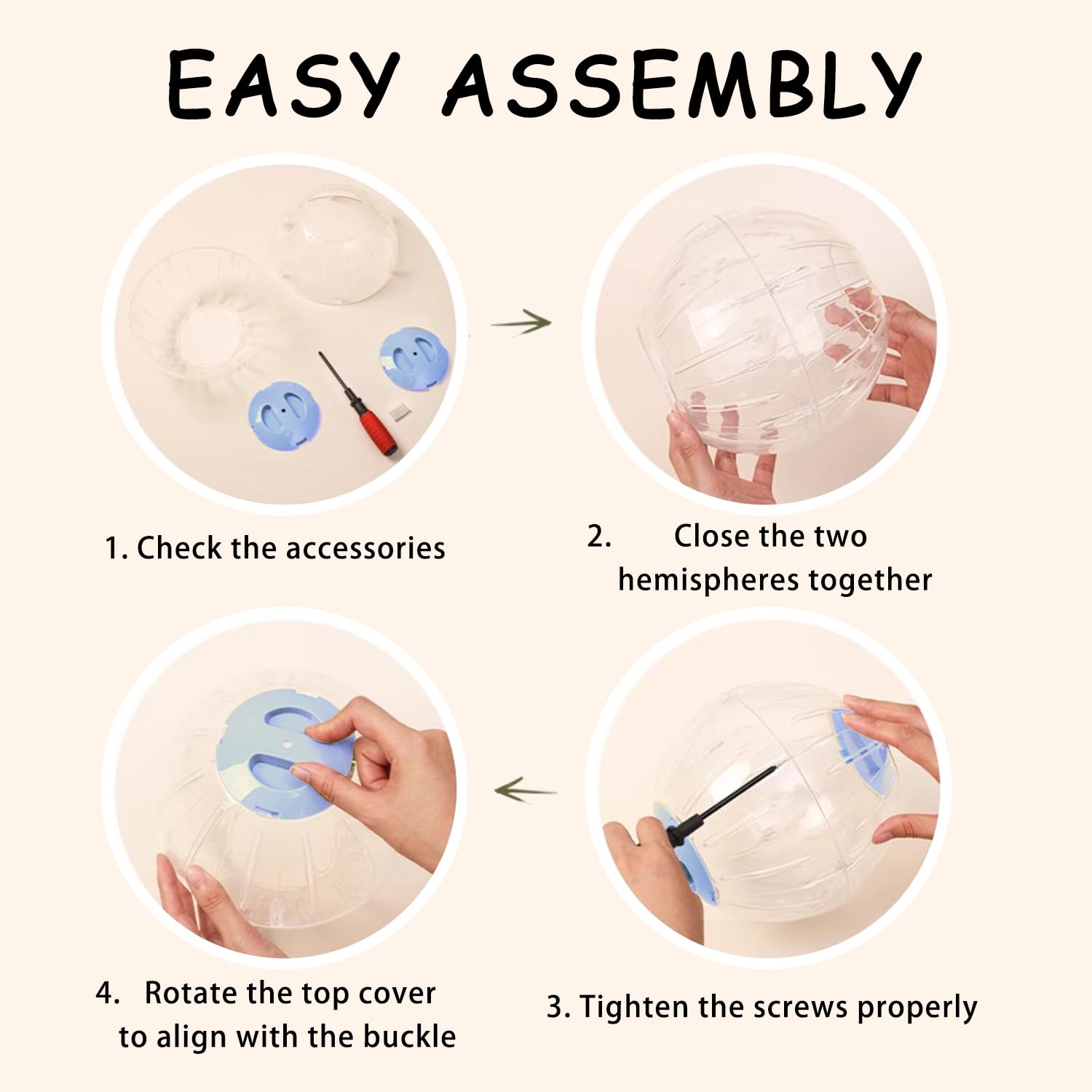 EASY ASSEMBLY

1. Check the accessories

2. Close the two hemispheres together

4. Rotate the top cover to align with the buckle

3. Tighten the screws properly