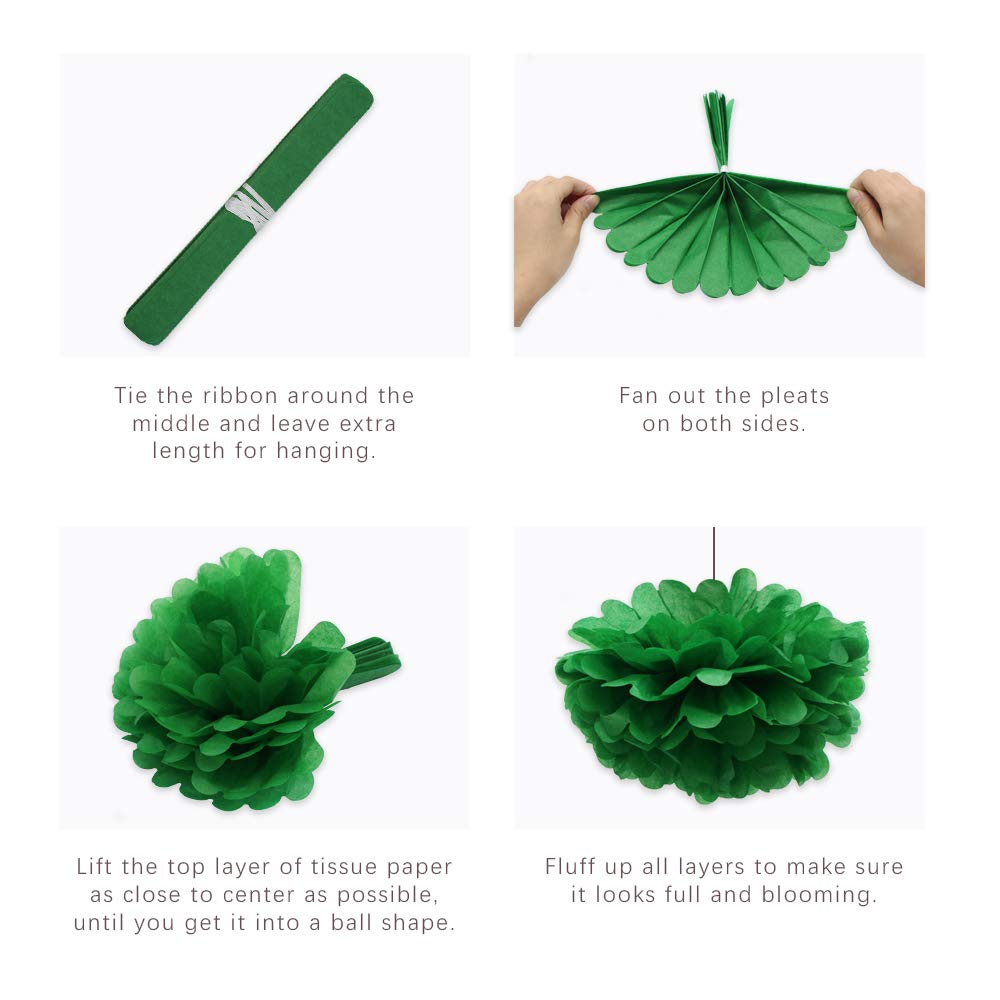 Tie the ribbon around the middle and leave extra length for hanging.

Fan out the pleats on both sides.

Lift the top layer of tissue paper as close to center as possible, until you get it into a ball shape.

Fluff up all layers to make sure it looks full and blooming.