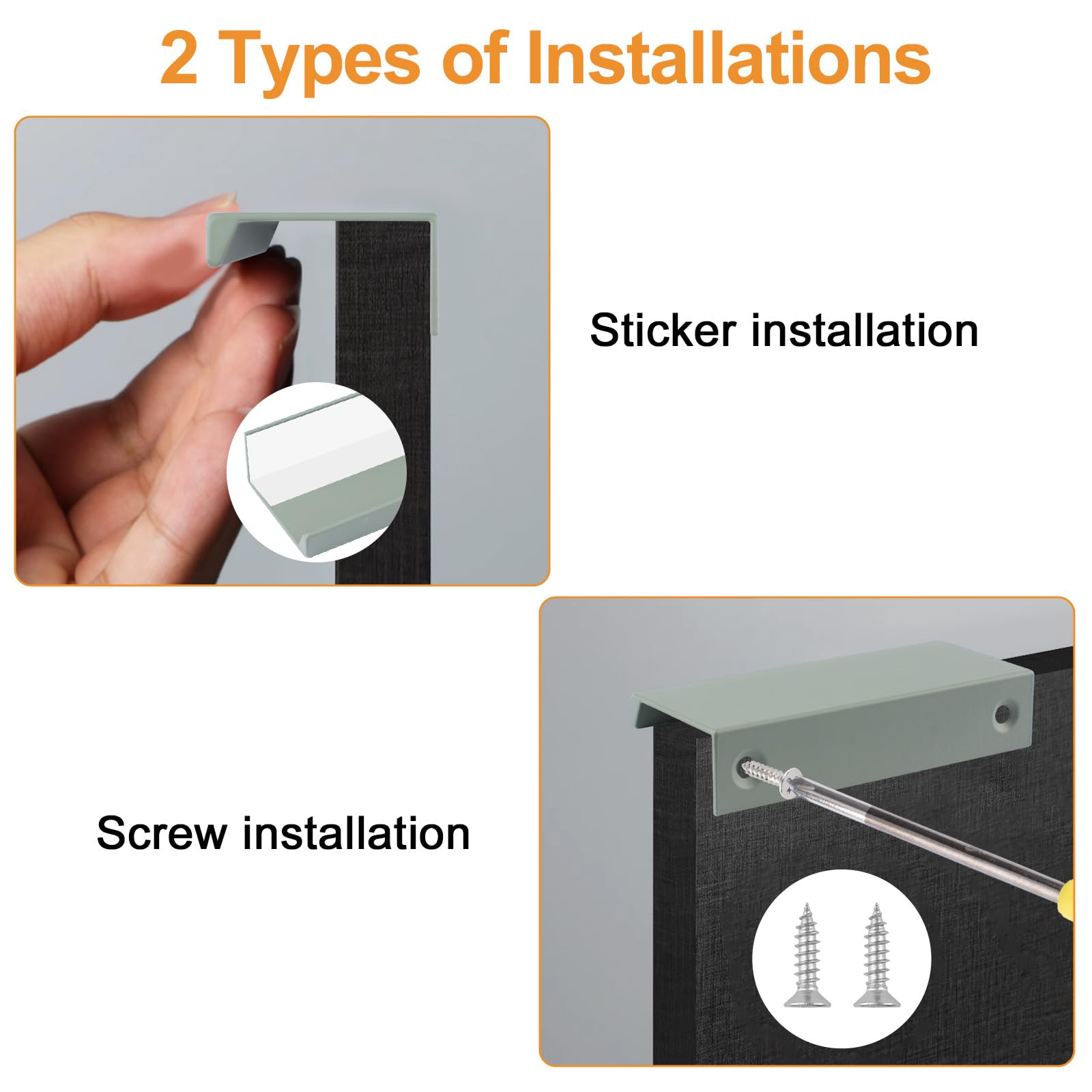 2 Types of Installations

Sticker installation

Screw installation