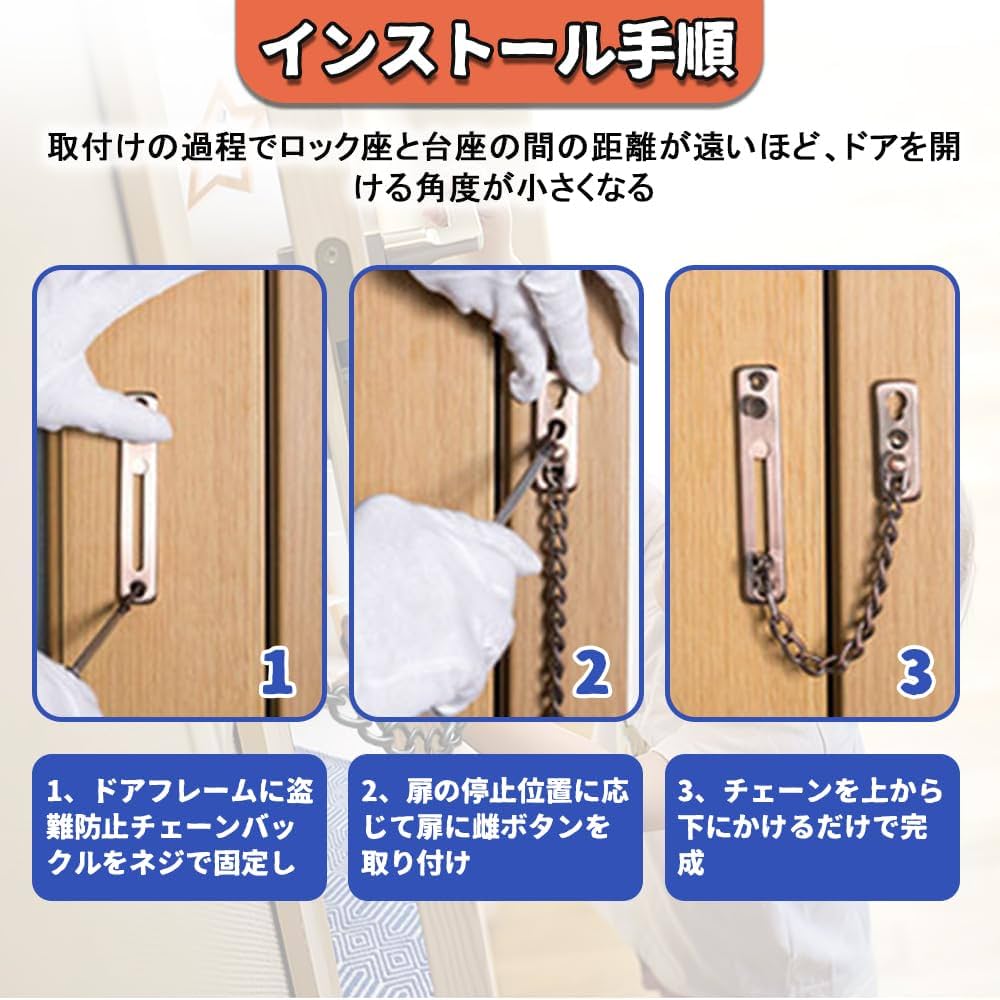 インストール手順

取付けの過程でロック座と台座の間の距離が遠いほど、ドアを開ける角度が小さくなる

1

2

3

1、ドアフレームに盗難防止チェーンバックルをネジで固定し

2、扉の停止位置に応じて扉に雌ボタンを取り付け

3、チェーンを上から下にかけるだけで完成