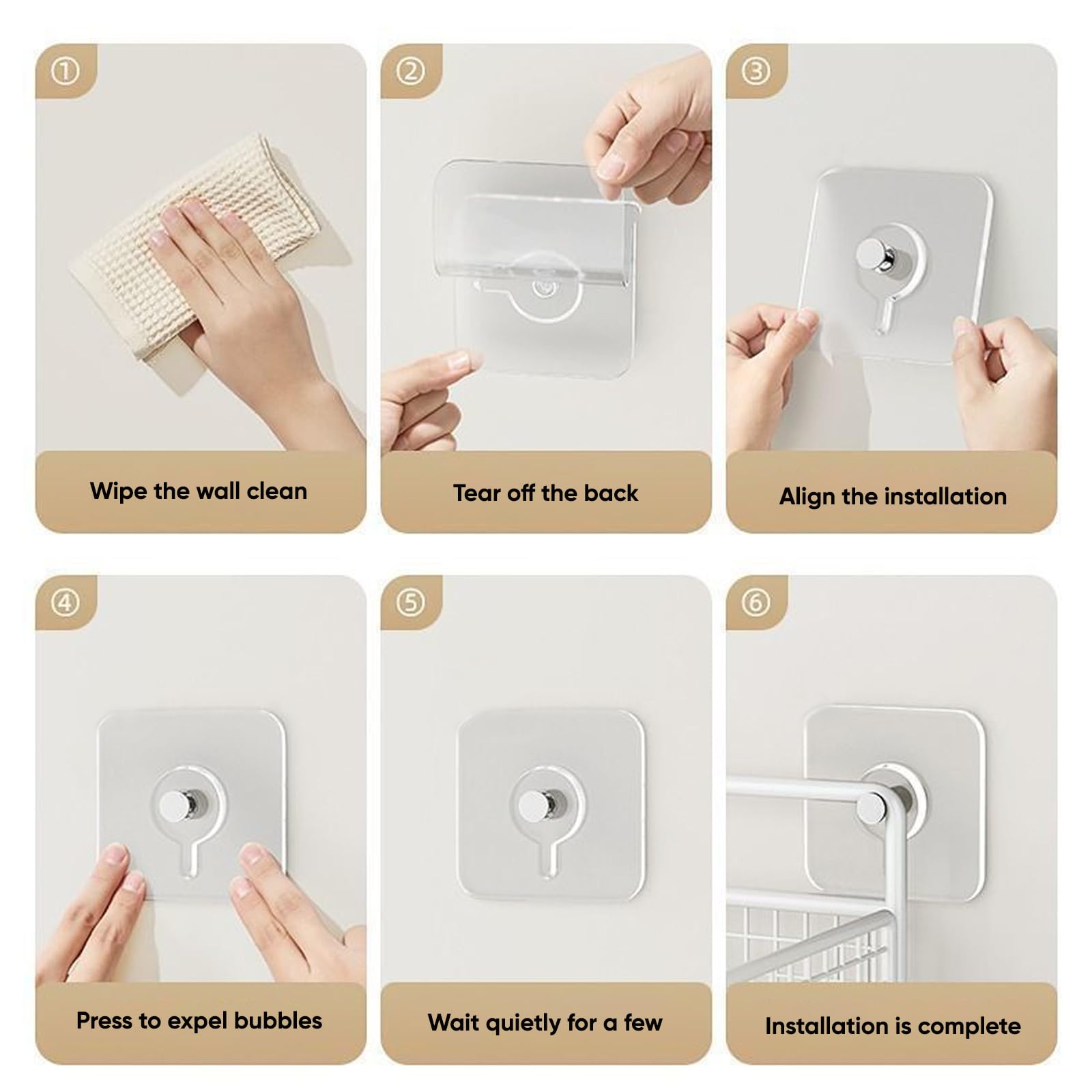 ①

Wipe the wall clean

②

Tear off the back

③

Align the installation

④

Press to expel bubbles

⑤

Wait quietly for a few

⑥

Installation is complete