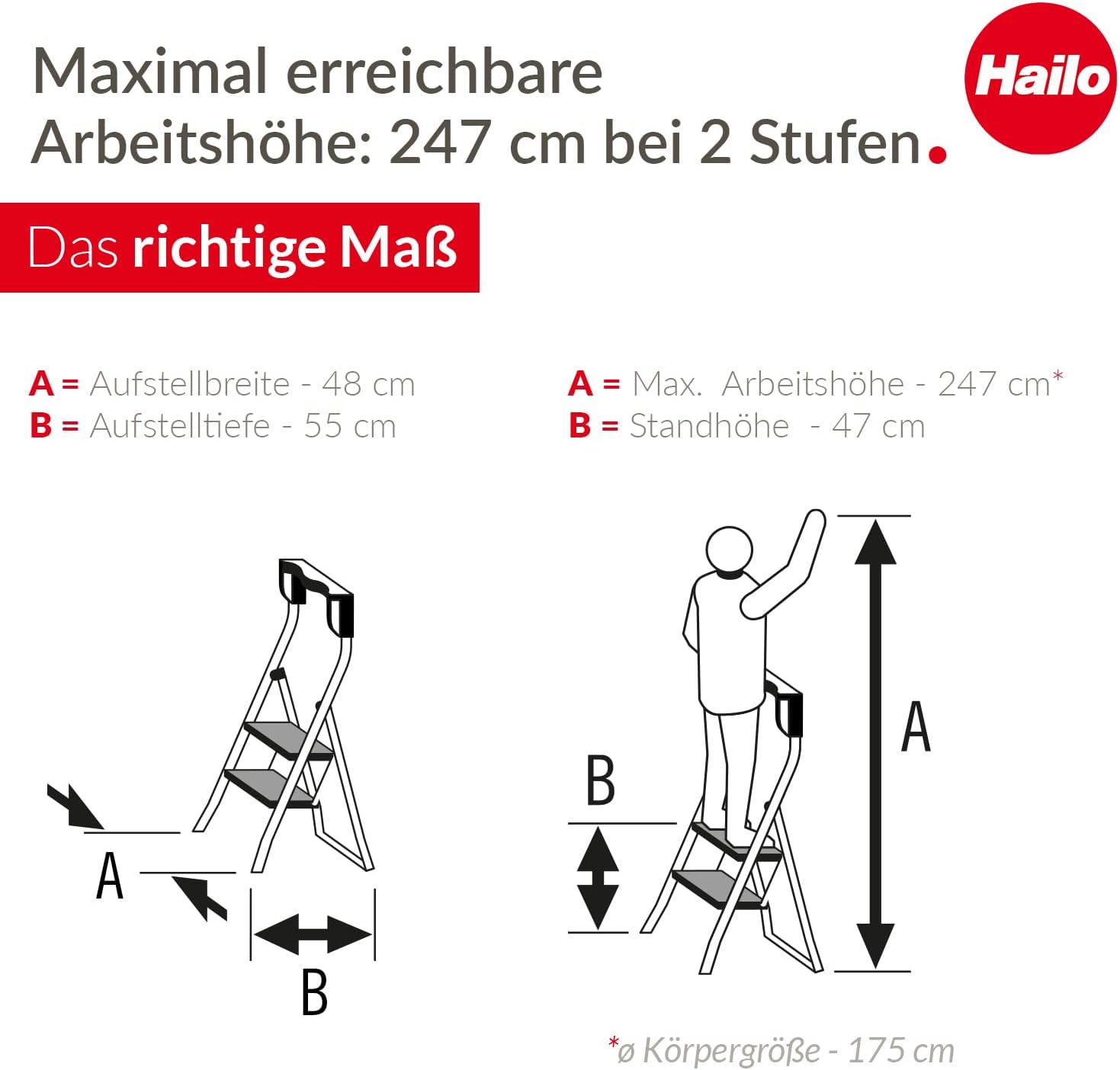 Maximal erreichbare Arbeitshöhe: 247 cm bei 2 Stufen.

Hailo

Das richtige Maß

A = Aufstellbreite - 48 cm
B = Aufstelltiefe - 55 cm

A = Max. Arbeitshöhe - 247 cm*
B = Standhöhe - 47 cm

A

B

B

A

*ø Körpergröße - 175 cm