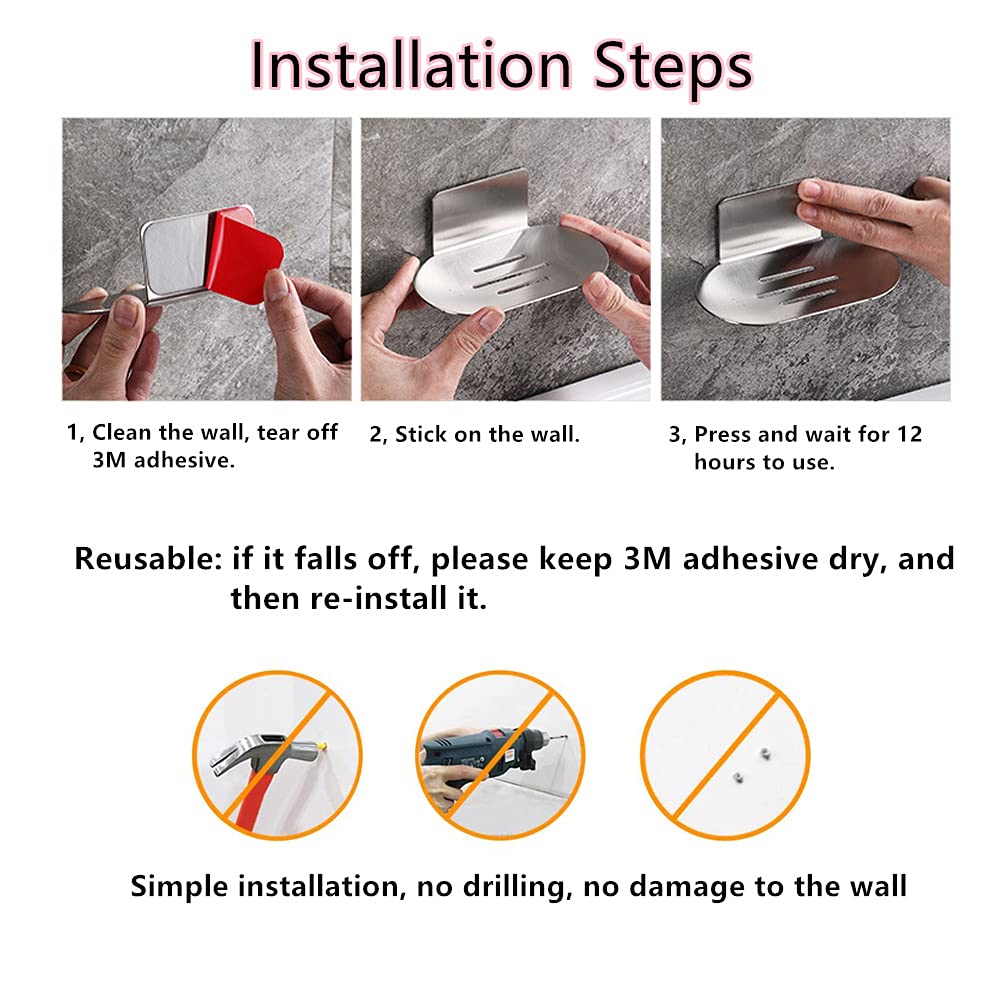 Installation Steps

1, Clean the wall, tear off 3M adhesive.

2, Stick on the wall.

3, Press and wait for 12 hours to use.

Reusable: if it falls off, please keep 3M adhesive dry, and then re-install it.

Simple installation, no drilling, no damage to the wall