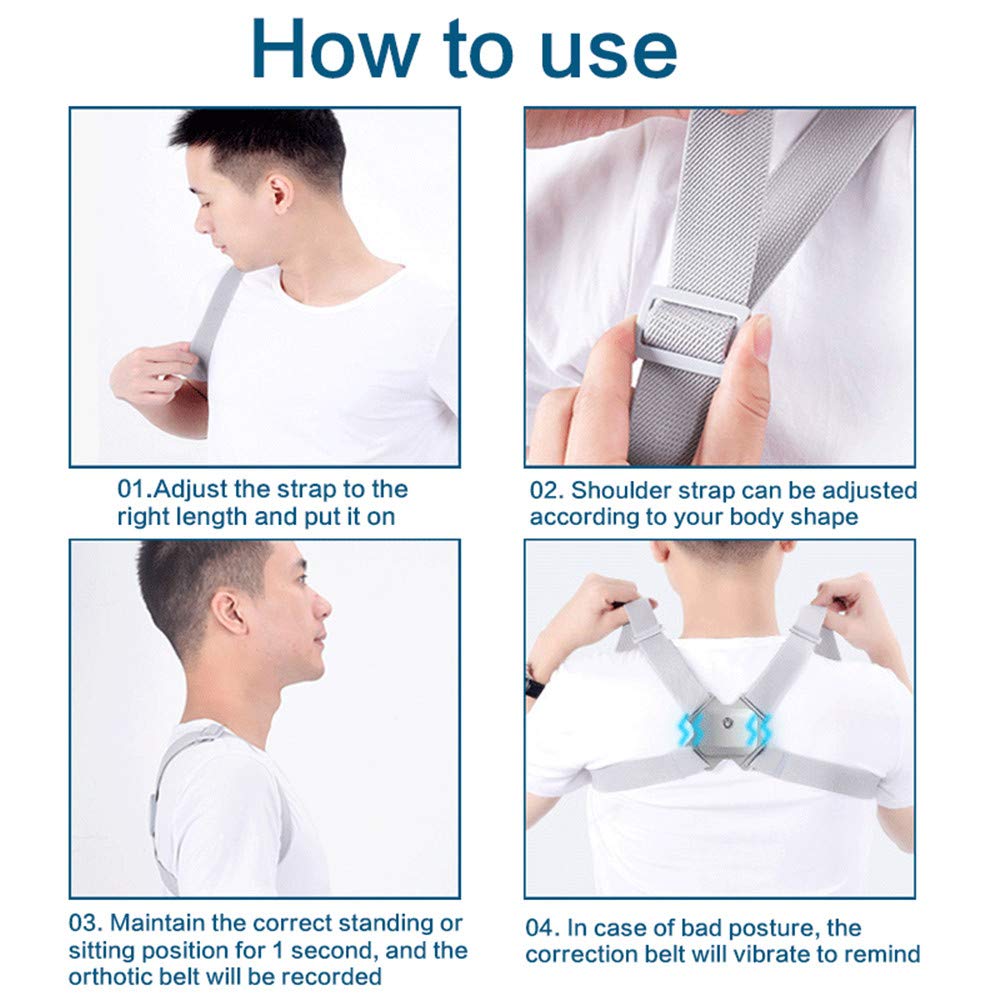 How to use

01.Adjust the strap to the right length and put it on

02. Shoulder strap can be adjusted according to your body shape

03. Maintain the correct standing or sitting position for 1 second, and the orthotic belt will be recorded

04. In case of bad posture, the correction belt will vibrate to remind