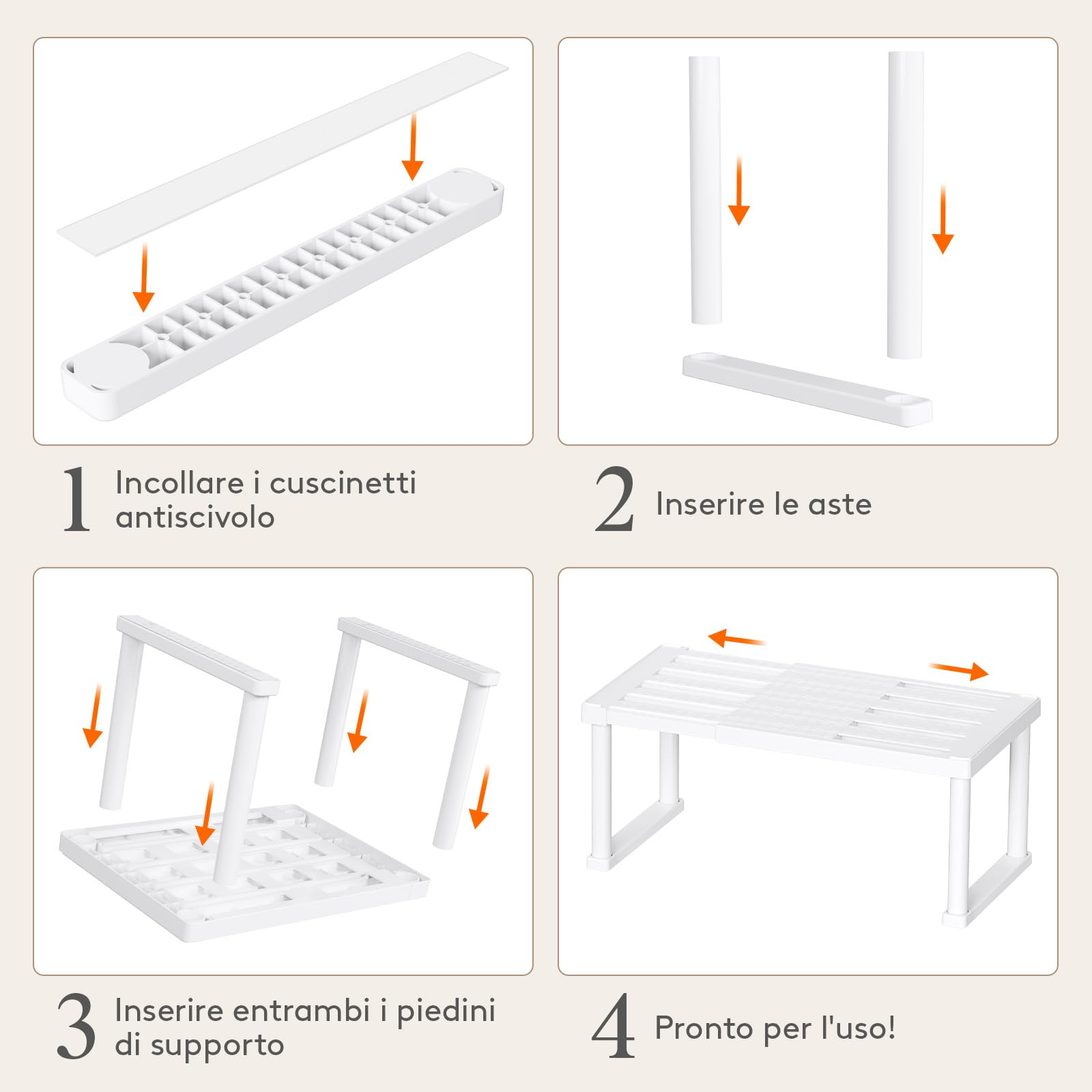 1 Incollare i cuscinetti antiscivolo

2 Inserire le aste

3 Inserire entrambi i piedini di supporto

4 Pronto per l'uso!