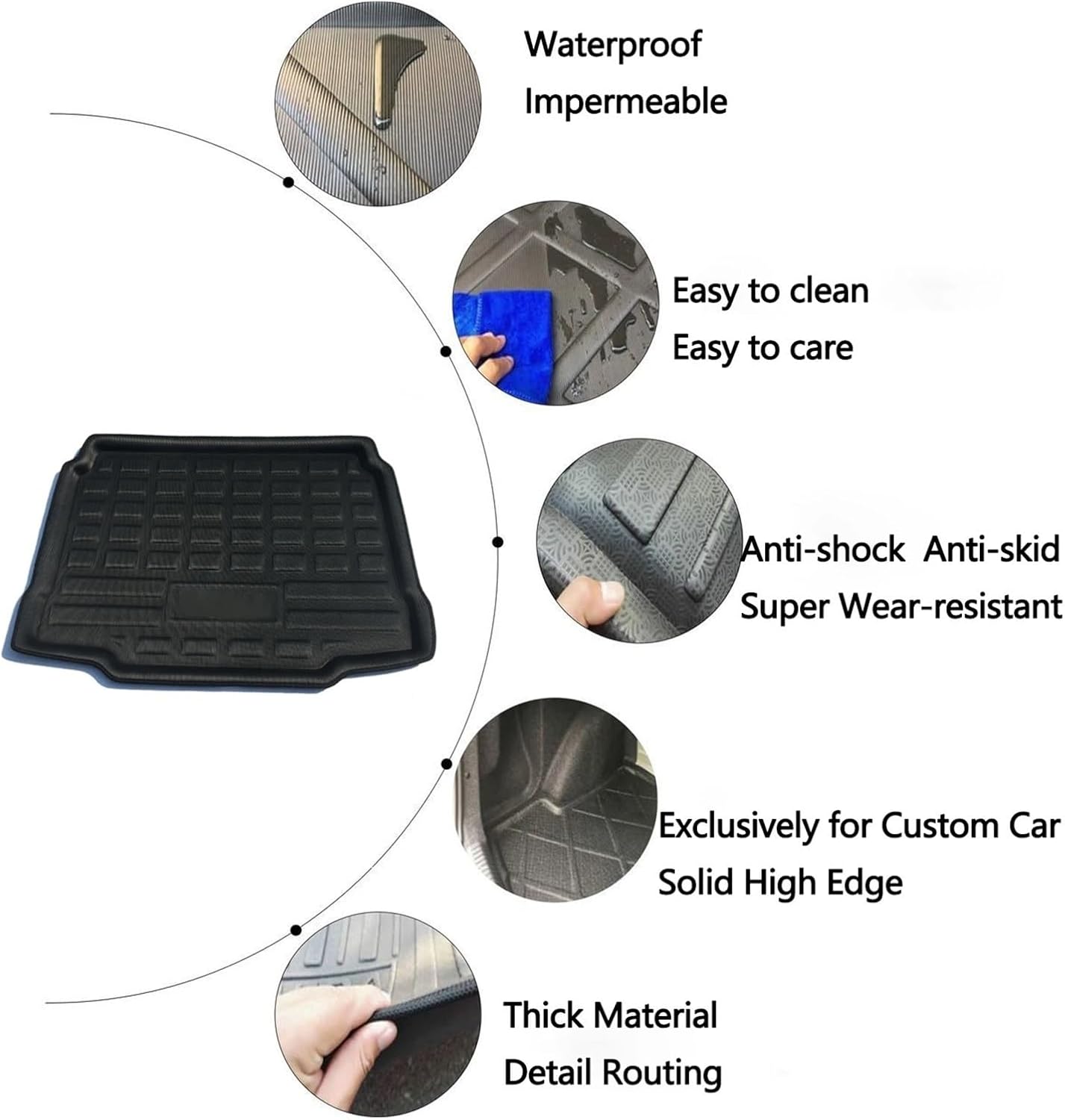 Waterproof
Impermeable

Easy to clean
Easy to care

Anti-shock Anti-skid
Super Wear-resistant

Exclusively for Custom Car
Solid High Edge

Thick Material
Detail Routing