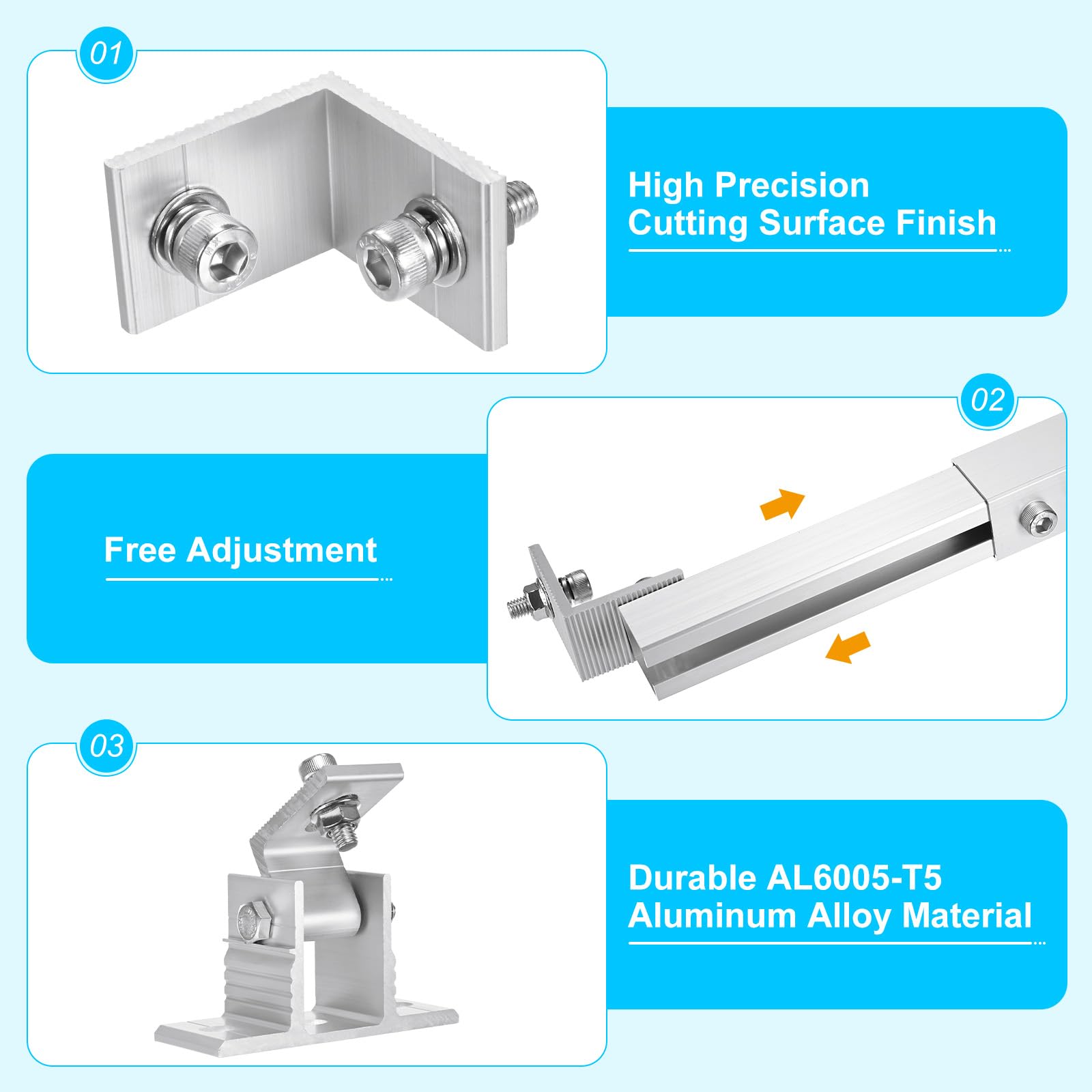 01

High Precision
Cutting Surface Finish

02

Free Adjustment

03

Durable AL6005-T5
Aluminum Alloy Material