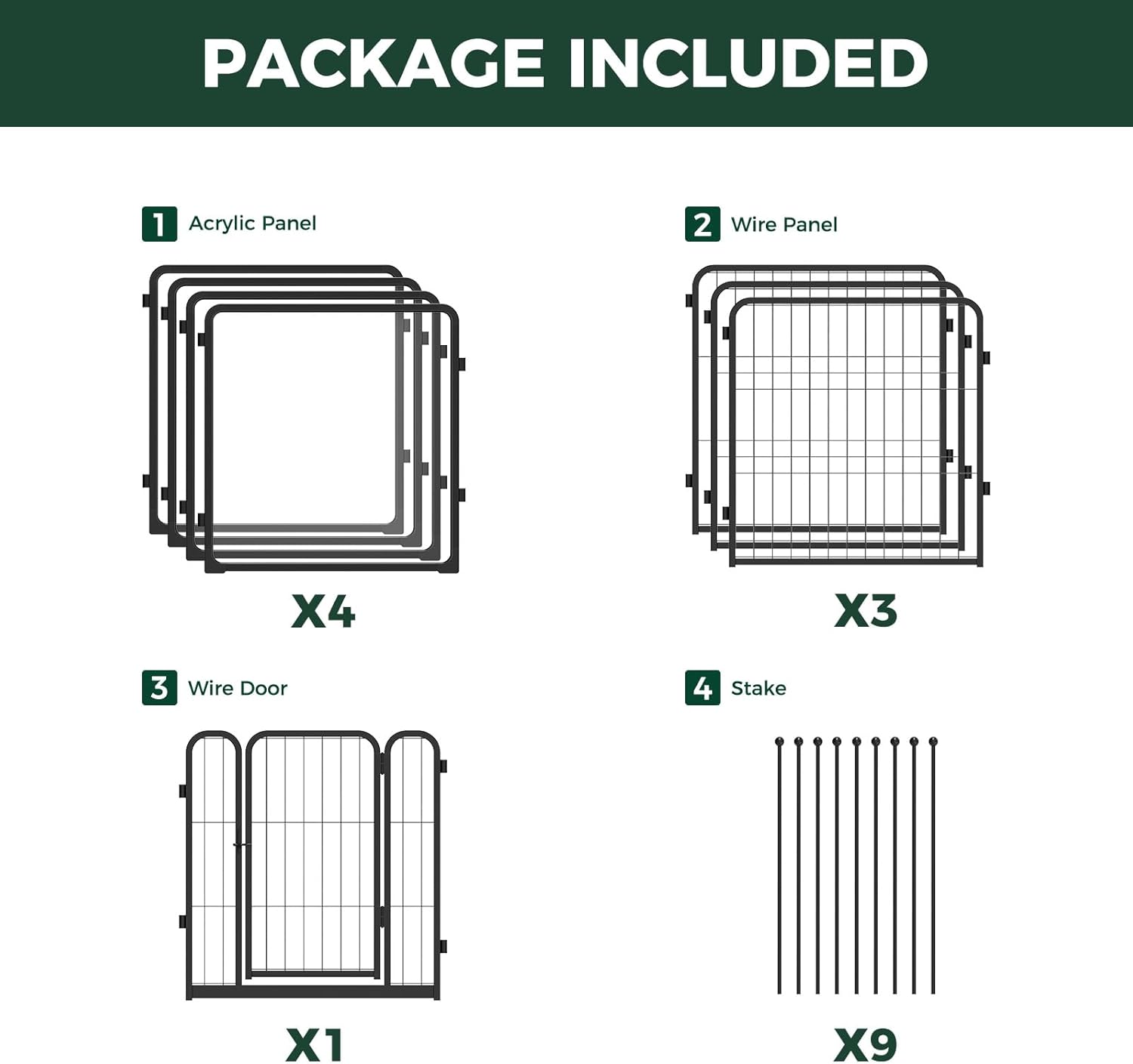 PACKAGE INCLUDED

1 Acrylic Panel

X4

2 Wire Panel

X3

3 Wire Door

X1

4 Stake

X9