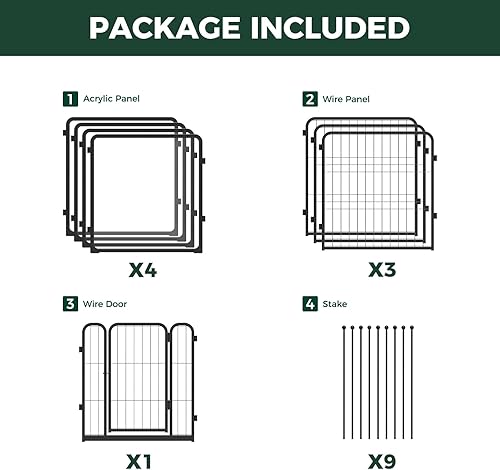 PACKAGE INCLUDED

1 Acrylic Panel

X4

2 Wire Panel

X3

3 Wire Door

X1

4 Stake

X9