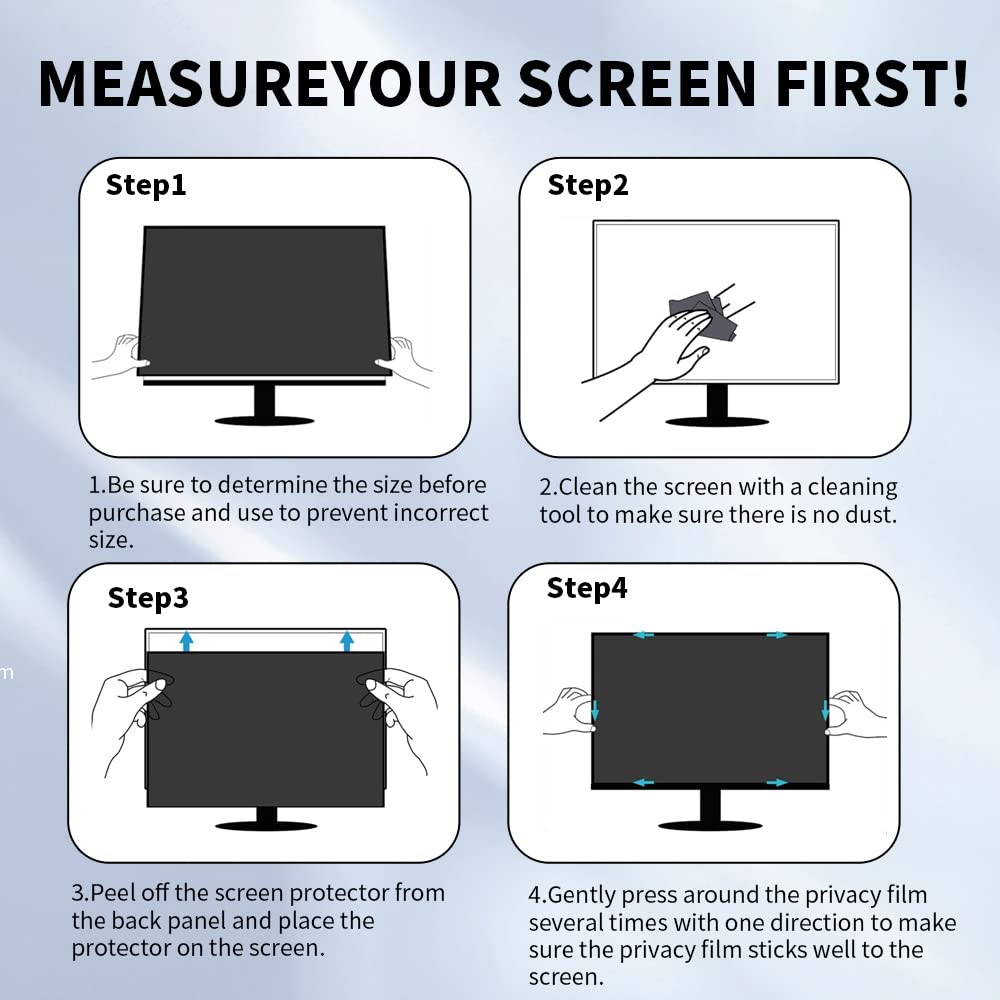 MEASUREYOUR SCREEN FIRST!

Step1

1.Be sure to determine the size before purchase and use to prevent incorrect size.

Step2

2.Clean the screen with a cleaning tool to make sure there is no dust.

Step3

3.Peel off the screen protector from the back panel and place the protector on the screen.

Step4

4.Gently press around the privacy film several times with one direction to make sure the privacy film sticks well to the screen.