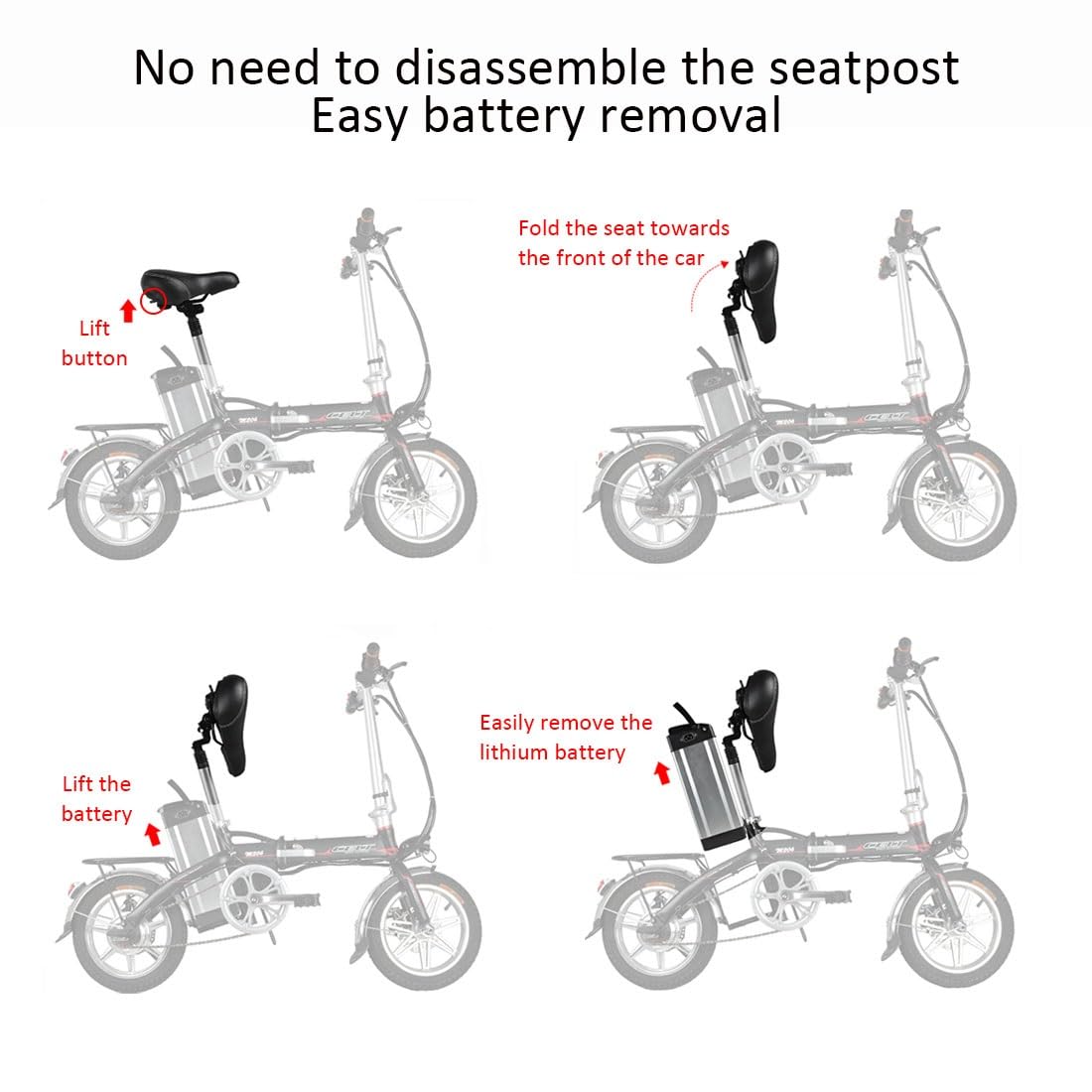 No need to disassemble the seatpost
Easy battery removal

Lift button

Fold the seat towards the front of the car

Lift the battery

Easily remove the lithium battery