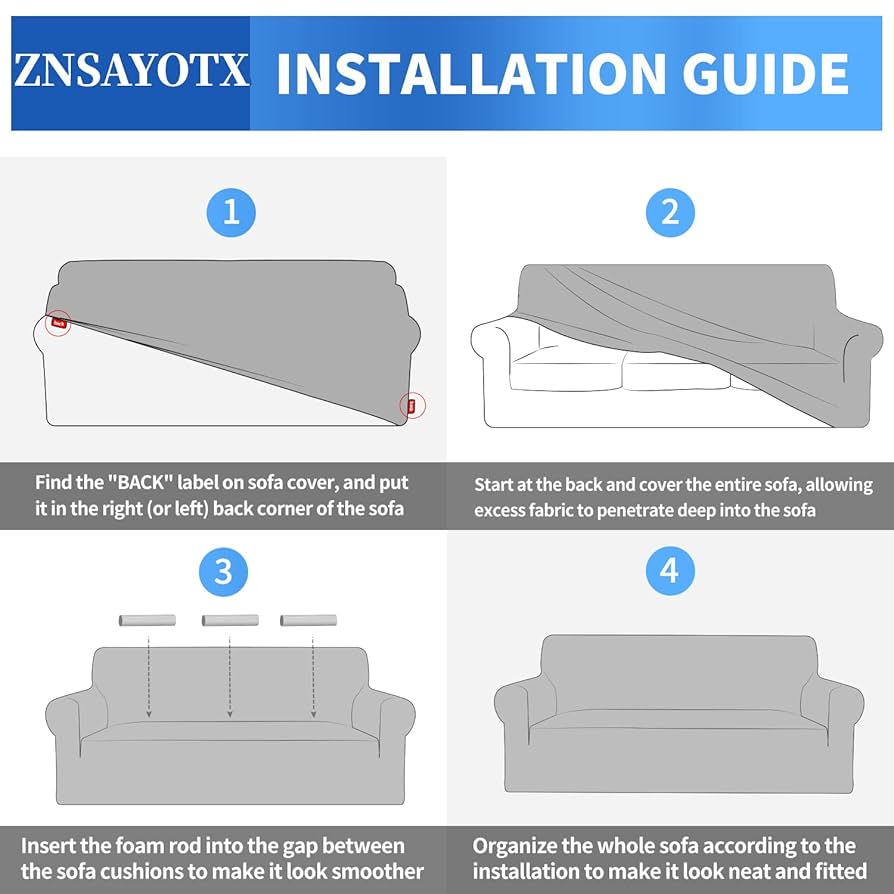 ZNSAYOTX INSTALLATION GUIDE

1

Find the "BACK" label on sofa cover, and put it in the right (or left) back corner of the sofa

2

Start at the back and cover the entire sofa, allowing excess fabric to penetrate deep into the sofa

3

Insert the foam rod into the gap between the sofa cushions to make it look smoother

4

Organize the whole sofa according to the installation to make it look neat and fitted