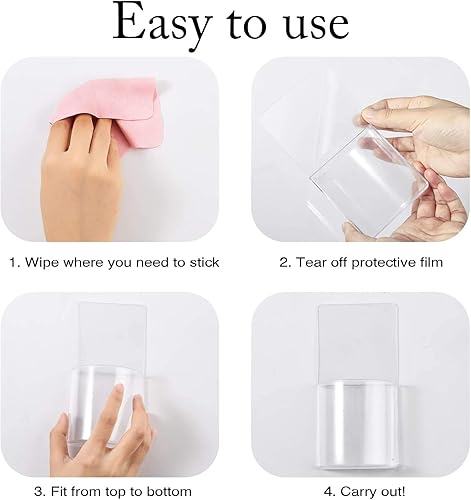 Easy to use

1. Wipe where you need to stick

2. Tear off protective film

3. Fit from top to bottom

4. Carry out!