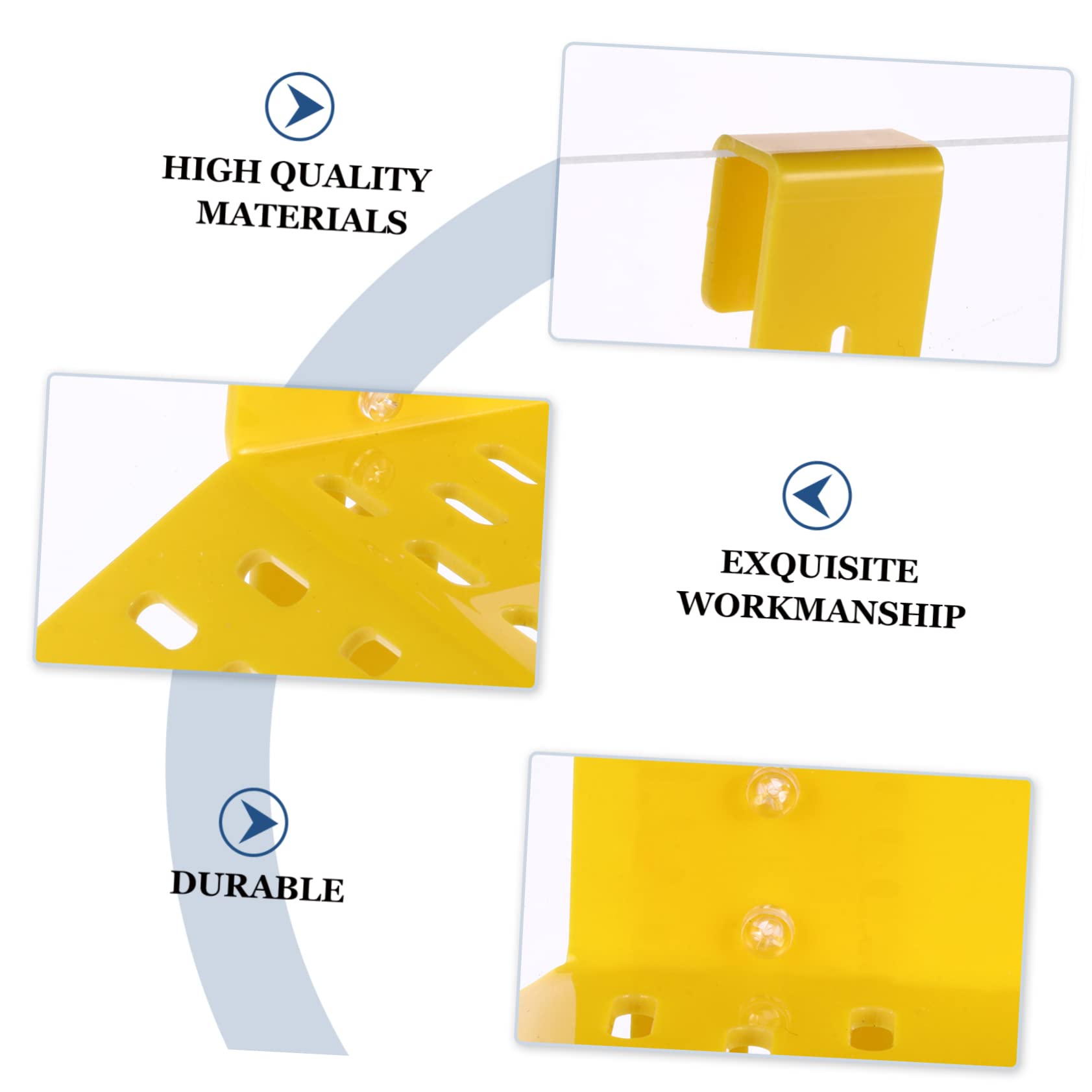 HIGH QUALITY MATERIALS

EXQUISITE WORKMANSHIP

DURABLE