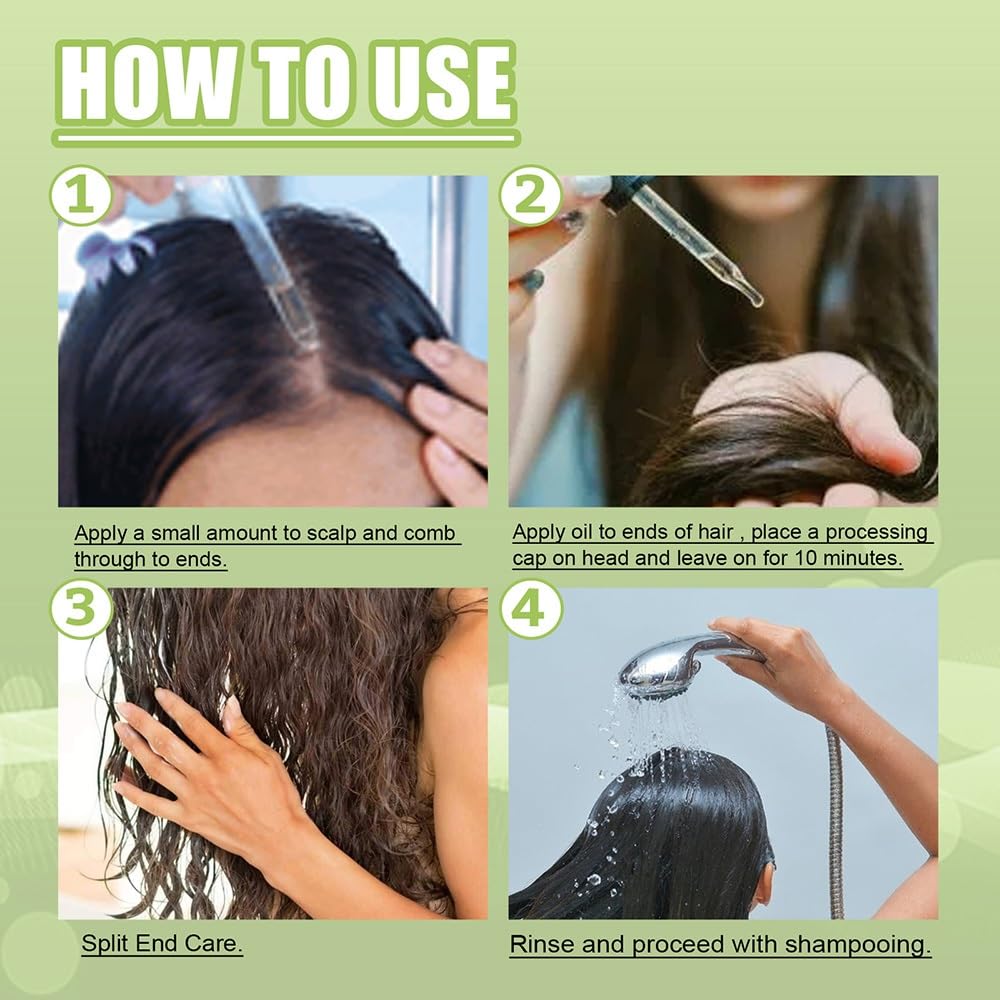 HOW TO USE

1

Apply a small amount to scalp and comb through to ends.

2

Apply oil to ends of hair , place a processing cap on head and leave on for 10 minutes.

3

Split End Care.

4

Rinse and proceed with shampooing.