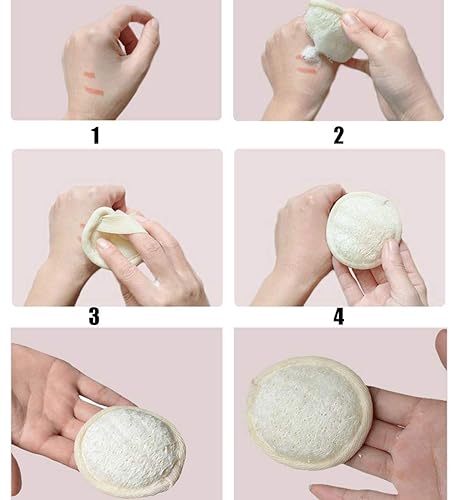 1

2

3

4