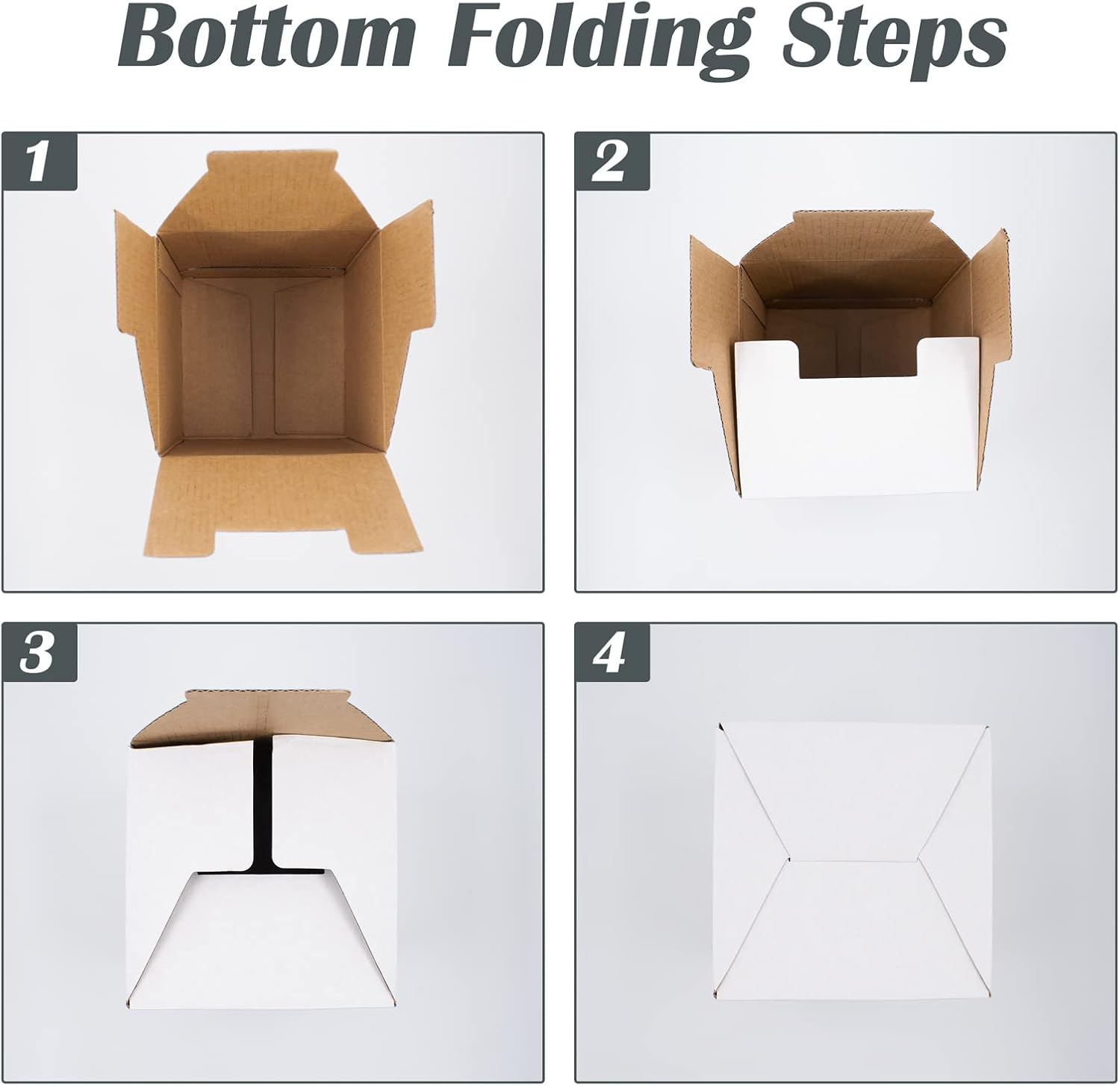 Bottom Folding Steps

1

2

3

4