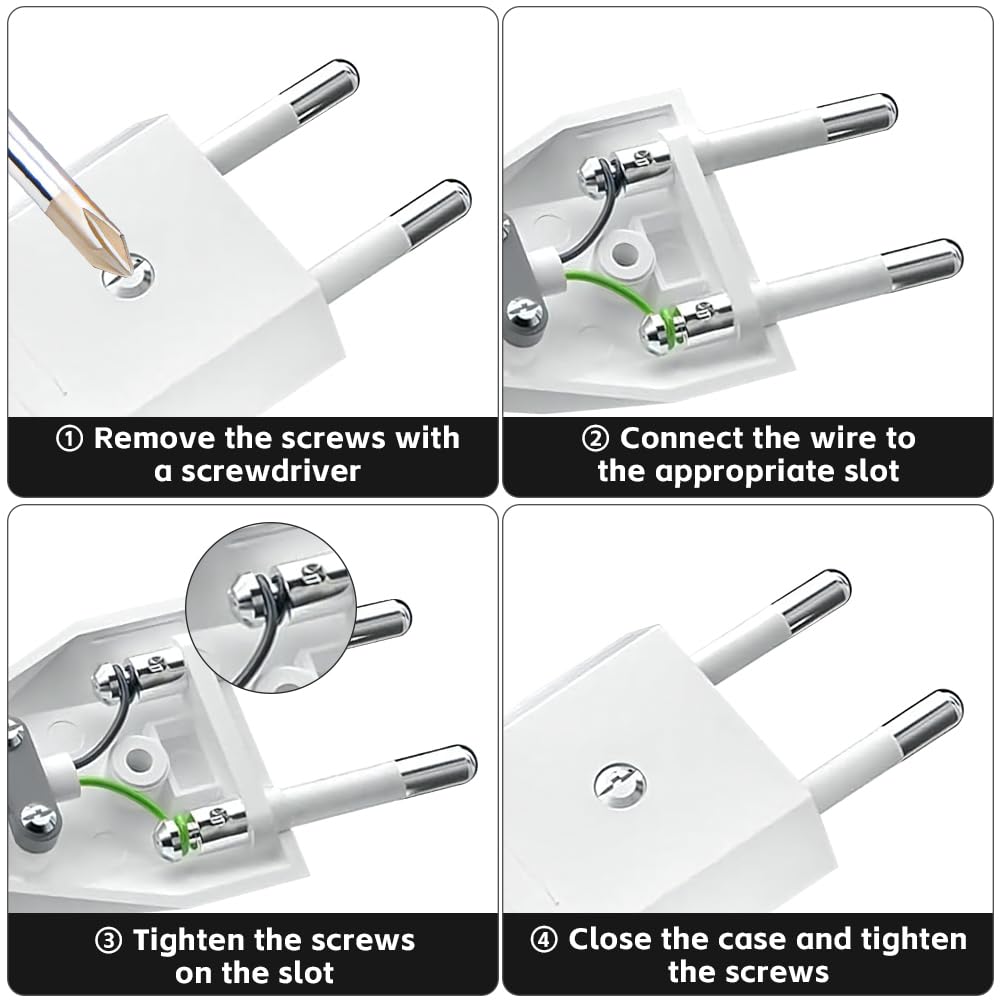 ① Remove the screws with a screwdriver

② Connect the wire to the appropriate slot

③ Tighten the screws on the slot

④ Close the case and tighten the screws